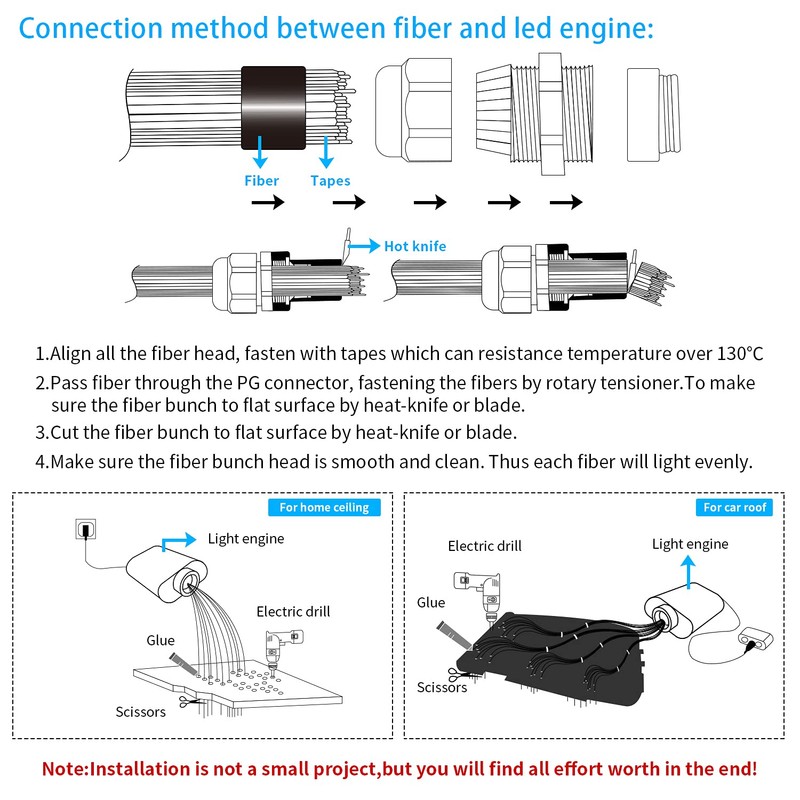 Connection method between fiber and led engine:

Fiber

Tapes

Hot knife

1.Align all the fiber head, fasten with tapes which can resistance temperature over 130°C

2.Pass fiber through the PG connector, fastening the fibers by rotary tensioner.To make sure the fiber bunch to flat surface by heat-knife or blade.

3.Cut the fiber bunch to flat surface by heat-knife or blade.

4.Make sure the fiber bunch head is smooth and clean. Thus each fiber will light evenly.

For home ceiling

Light engine

Electric drill

Glue

Scissors

For car roof

Electric drill

Light engine

Glue

Scissors

Note:Installation is not a small project,but you will find all effort worth in the end!