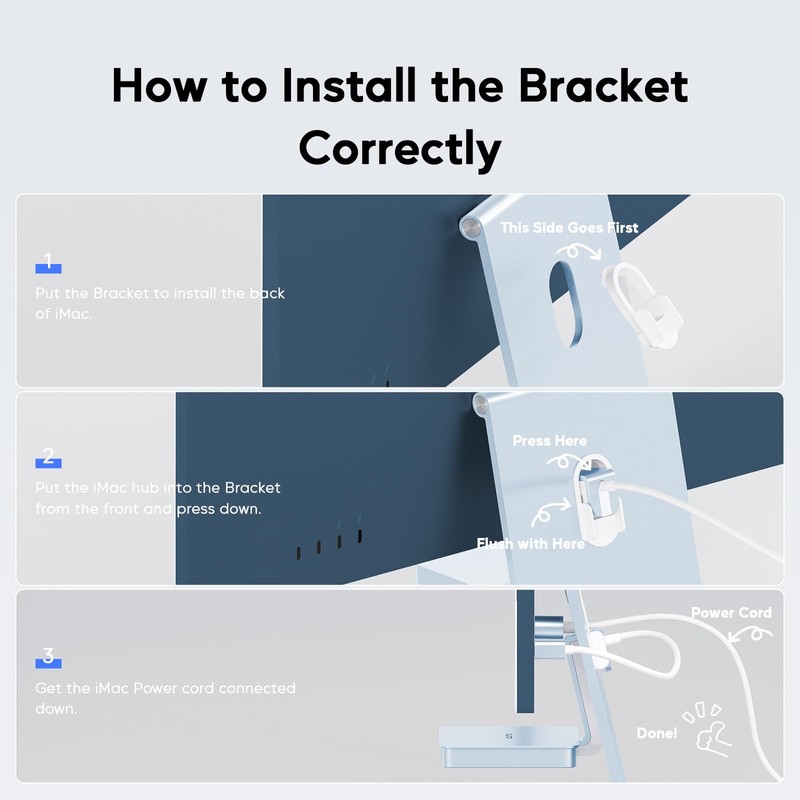 How to Install the Bracket Correctly

1
Put the Bracket to install the back of iMac.

This Side Goes First

2
Put the iMac hub into the Bracket from the front and press down.

Press Here

Flush with Here

3
Get the iMac Power cord connected down.

Power Cord

Done!