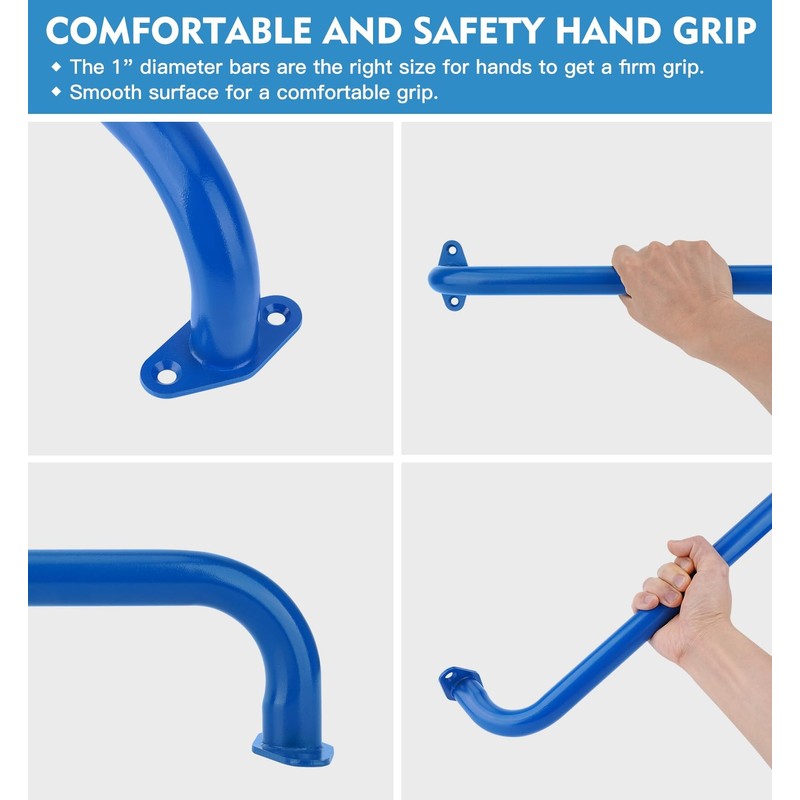 COMFORTABLE AND SAFETY HAND GRIP

◆ The 1” diameter bars are the right size for hands to get a firm grip.
◆ Smooth surface for a comfortable grip.