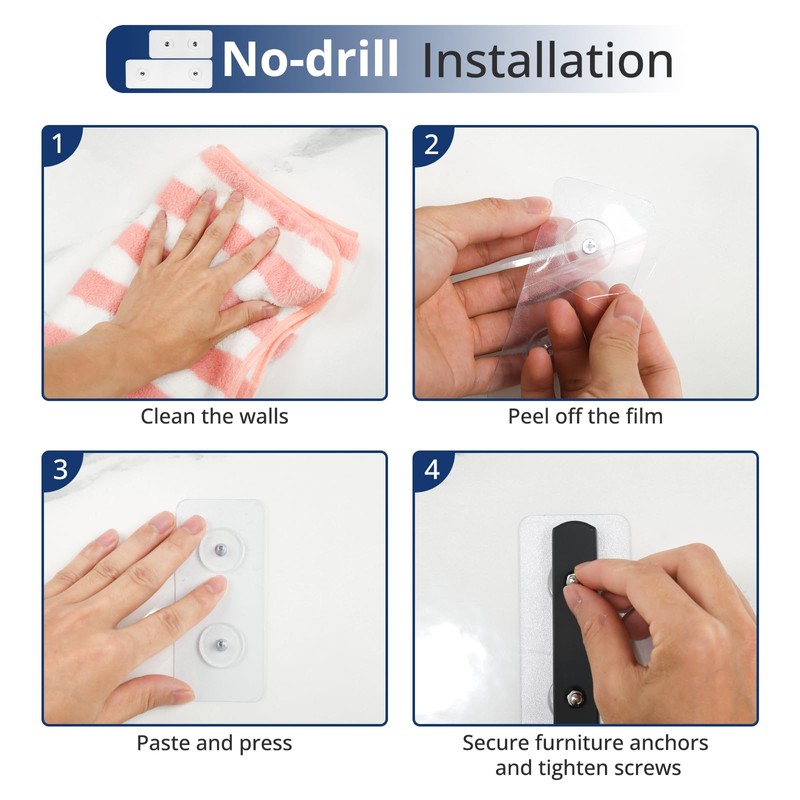 No-drill Installation

1

Clean the walls

2

Peel off the film

3

Paste and press

4

Secure furniture anchors and tighten screws