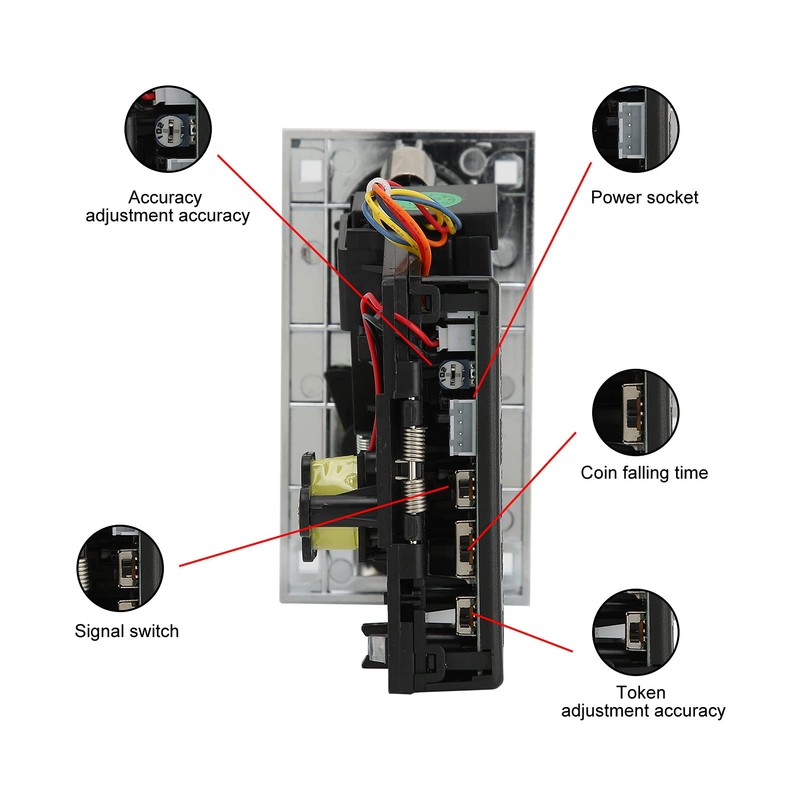 Accuracy adjustment accuracy

Power socket

Coin falling time

Signal switch

Token adjustment accuracy