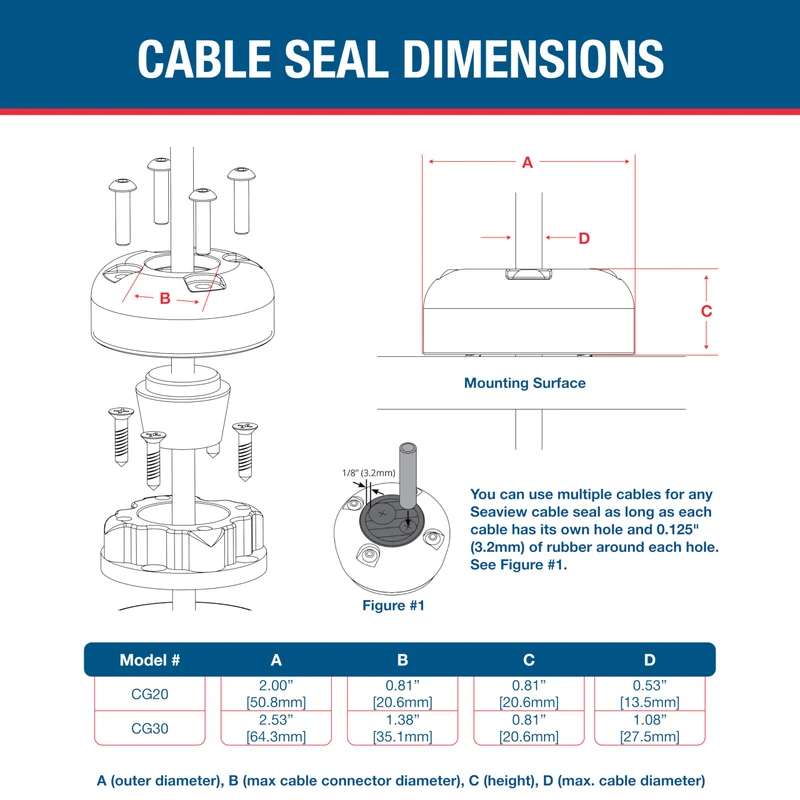 CABLE SEAL DIMENSIONS

B

A

D

C

Mounting Surface

1/8" (3.2mm)

Figure #1

You can use multiple cables for any Seaview cable seal as long as each cable has its own hole and 0.125" (3.2mm) of rubber around each hole. See Figure #1.

| Model # | A | B | C | D |
|---|---|---|---|---|
| CG20 | 2.00" [50.8mm] | 0.81" [20.6mm] | 0.81" [20.6mm] | 0.53" [13.5mm] |
| CG30 | 2.53" [64.3mm] | 1.38" [35.1mm] | 0.81" [20.6mm] | 1.08" [27.5mm] |

A (outer diameter), B (max cable connector diameter), C (height), D (max. cable diameter)