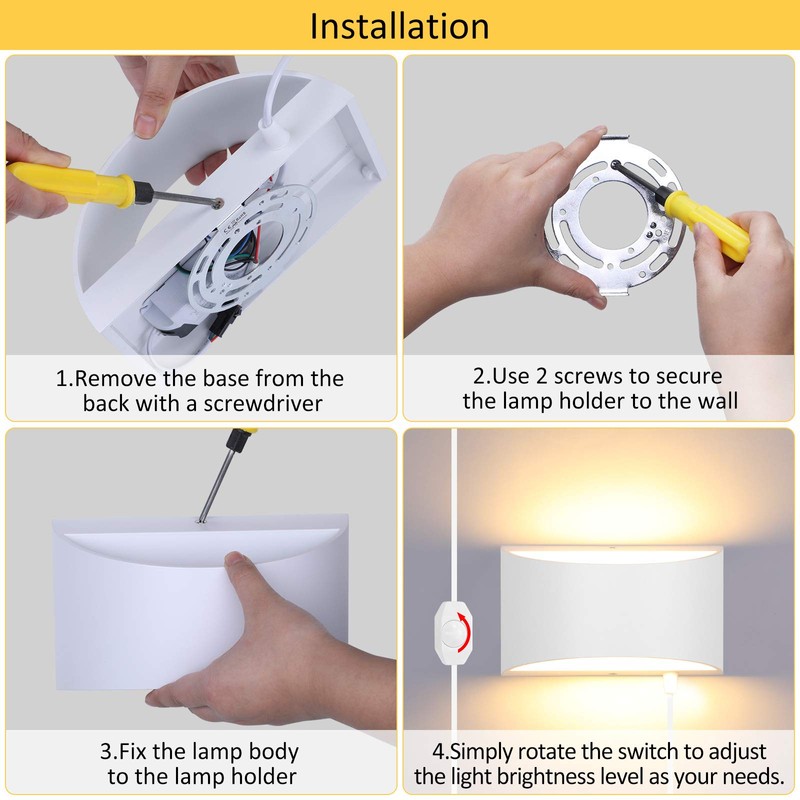 Installation

1.Remove the base from the back with a screwdriver

2.Use 2 screws to secure the lamp holder to the wall

3.Fix the lamp body to the lamp holder

4.Simply rotate the switch to adjust the light brightness level as your needs.