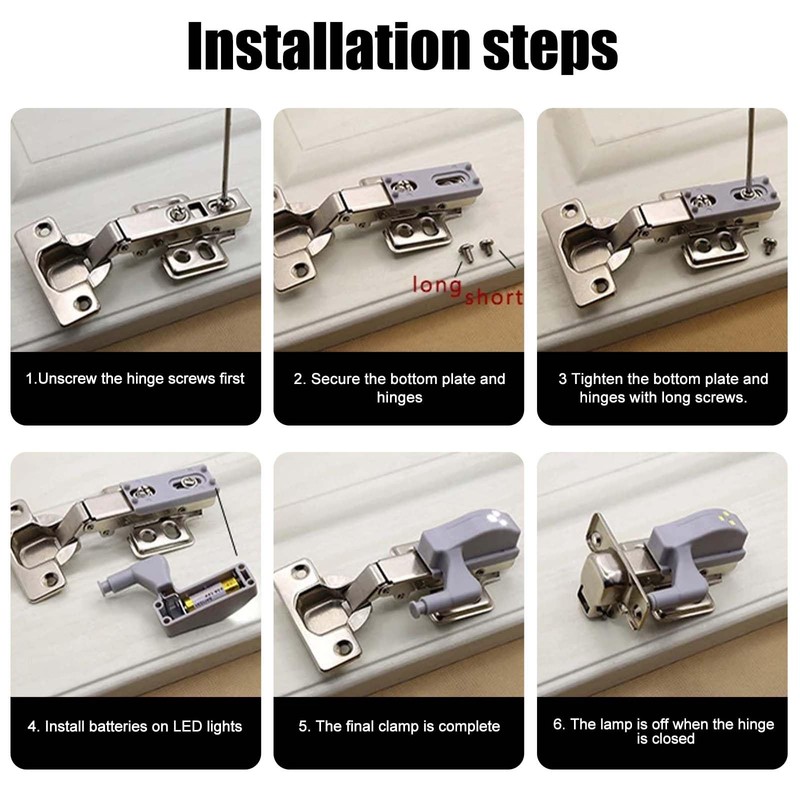 Installation steps

1.Unscrew the hinge screws first

long short

2. Secure the bottom plate and hinges

3 Tighten the bottom plate and hinges with long screws.

4. Install batteries on LED lights

5. The final clamp is complete

6. The lamp is off when the hinge is closed