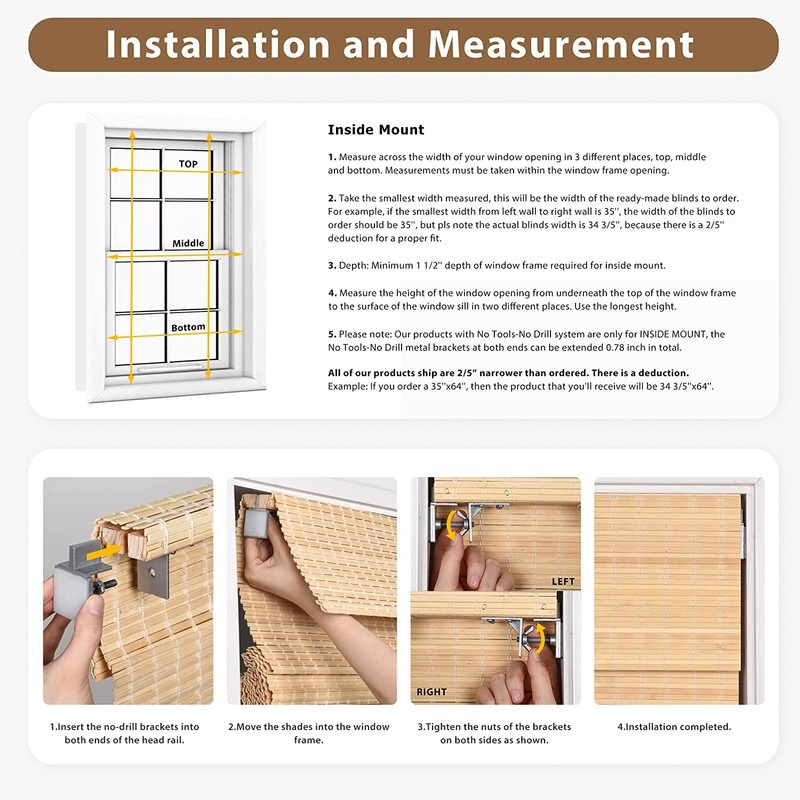 Installation and Measurement

TOP

Middle

Bottom

Inside Mount

1. Measure across the width of your window opening in 3 different places, top, middle and bottom. Measurements must be taken within the window frame opening.

2. Take the smallest width measured, this will be the width of the ready-made blinds to order. For example, if the smallest width from left wall to right wall is 35'', the width of the blinds to order should be 35'', but pls note the actual blinds width is 34 3/5'', because there is a 2/5'' deduction for a proper fit.

3. Depth: Minimum 1 1/2'' depth of window frame required for inside mount.

4. Measure the height of the window opening from underneath the top of the window frame to the surface of the window sill in two different places. Use the longest height.

5. Please note: Our products with No Tools-No Drill system are only for INSIDE MOUNT, the No Tools-No Drill metal brackets at both ends can be extended 0.78 inch in total.

All of our products ship are 2/5" narrower than ordered. There is a deduction.
Example: If you order a 35''x64'', then the product that you'll receive will be 34 3/5''x64''.

LEFT

RIGHT

1.Insert the no-drill brackets into both ends of the head rail.

2.Move the shades into the window frame.

3.Tighten the nuts of the brackets on both sides as shown.

4.Installation completed.