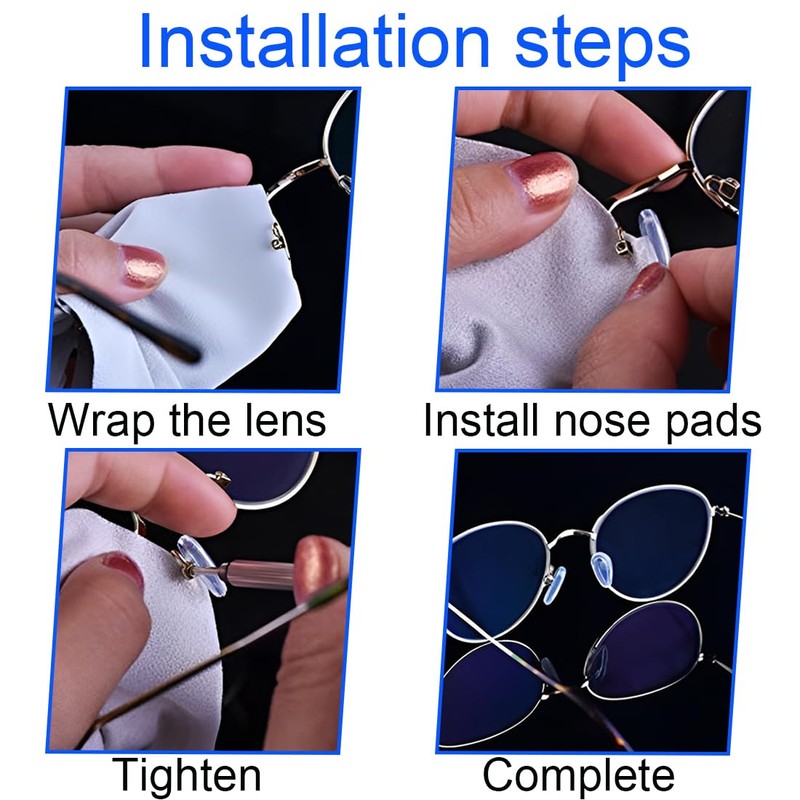 Installation steps

Wrap the lens

Install nose pads

Tighten

Complete