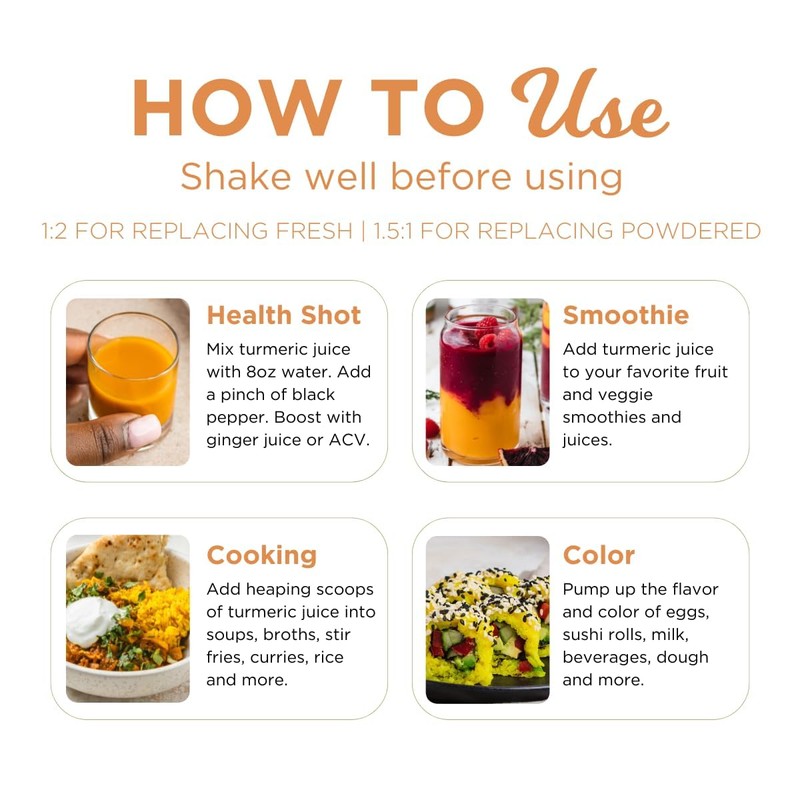 HOW TO Use

Shake well before using

1:2 FOR REPLACING FRESH | 1.5:1 FOR REPLACING POWDERED

Health Shot

Mix turmeric juice with 8oz water. Add a pinch of black pepper. Boost with ginger juice or ACV.

Smoothie

Add turmeric juice to your favorite fruit and veggie smoothies and juices.

Cooking

Add heaping scoops of turmeric juice into soups, broths, stir fries, curries, rice and more.

Color

Pump up the flavor and color of eggs, sushi rolls, milk, beverages, dough and more.