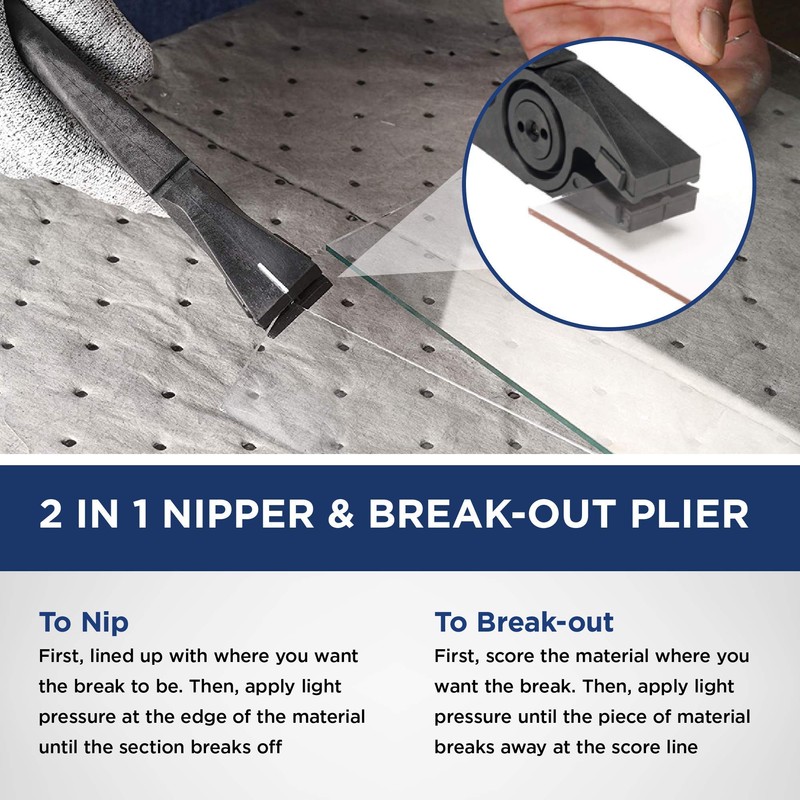 2 IN 1 NIPPER & BREAK-OUT PLIER

To Nip
First, lined up with where you want the break to be. Then, apply light pressure at the edge of the material until the section breaks off

To Break-out
First, score the material where you want the break. Then, apply light pressure until the piece of material breaks away at the score line