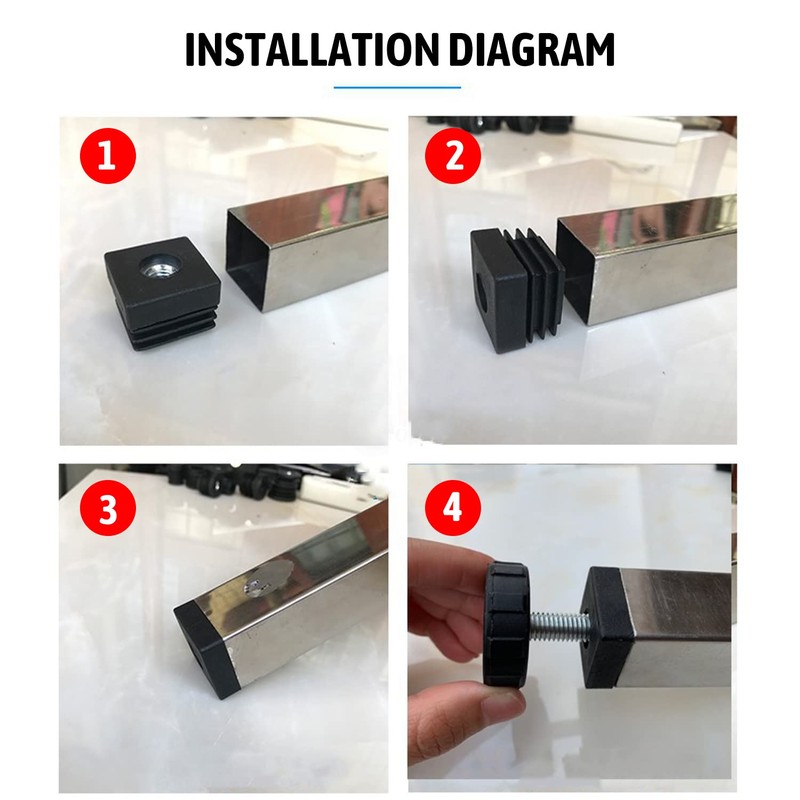 INSTALLATION DIAGRAM

1

2

3

4