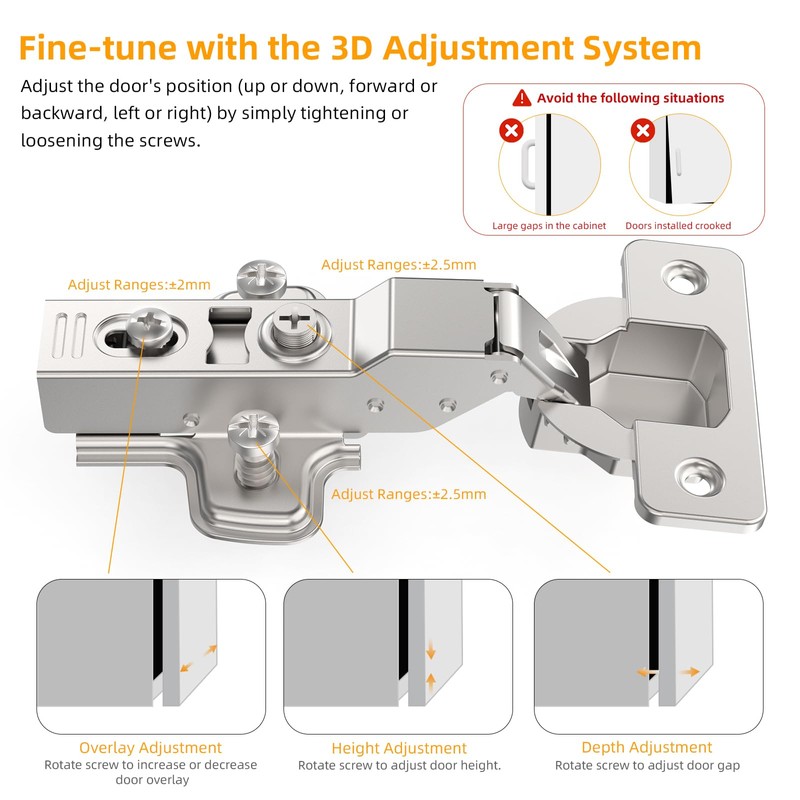 Fine-tune with the 3D Adjustment System

Adjust the door's position (up or down, forward or backward, left or right) by simply tightening or loosening the screws.

Avoid the following situations

Large gaps in the cabinet

Doors installed crooked

Adjust Ranges:±2mm

Adjust Ranges:±2.5mm

Adjust Ranges:±2.5mm

Overlay Adjustment
Rotate screw to increase or decrease door overlay

Height Adjustment
Rotate screw to adjust door height.

Depth Adjustment
Rotate screw to adjust door gap