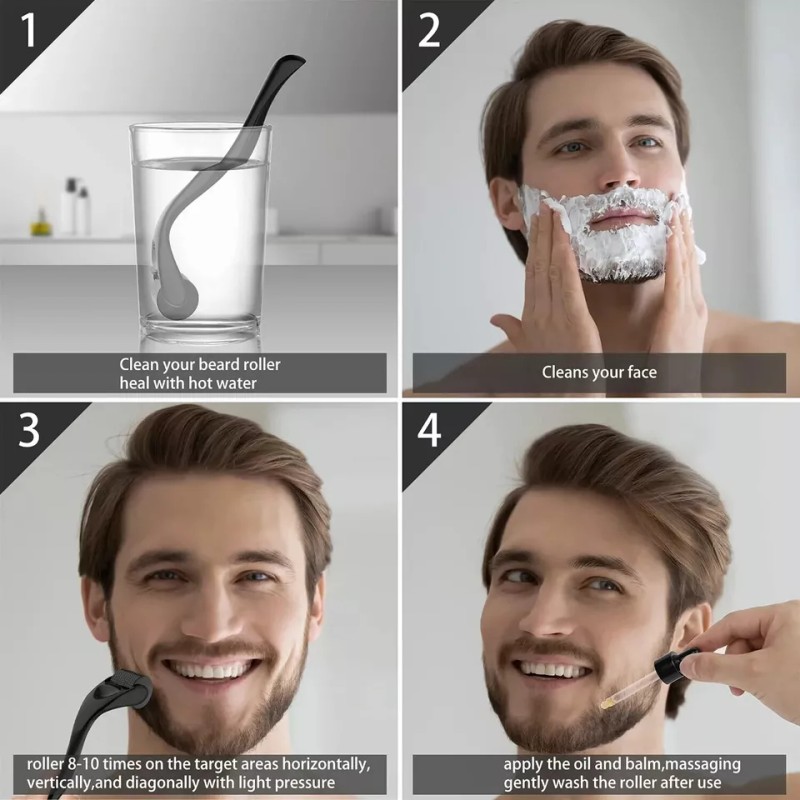 1

Clean your beard roller heal with hot water

2

Cleans your face

3

roller 8-10 times on the target areas horizontally, vertically,and diagonally with light pressure

4

apply the oil and balm,massaging gently wash the roller after use