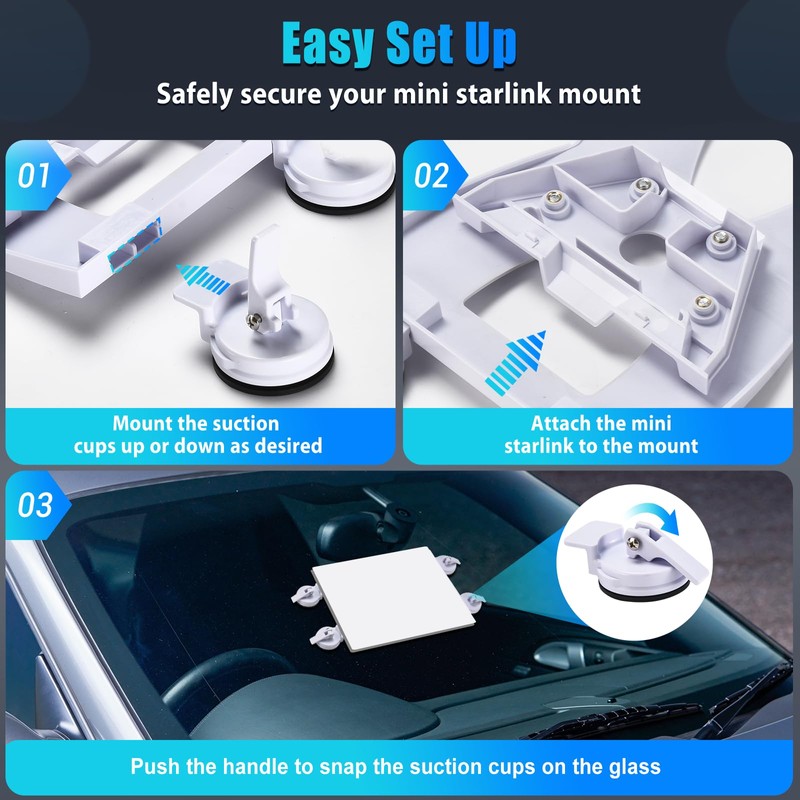 Easy Set Up

Safely secure your mini starlink mount

01

Mount the suction cups up or down as desired

02

Attach the mini starlink to the mount

03

Push the handle to snap the suction cups on the glass