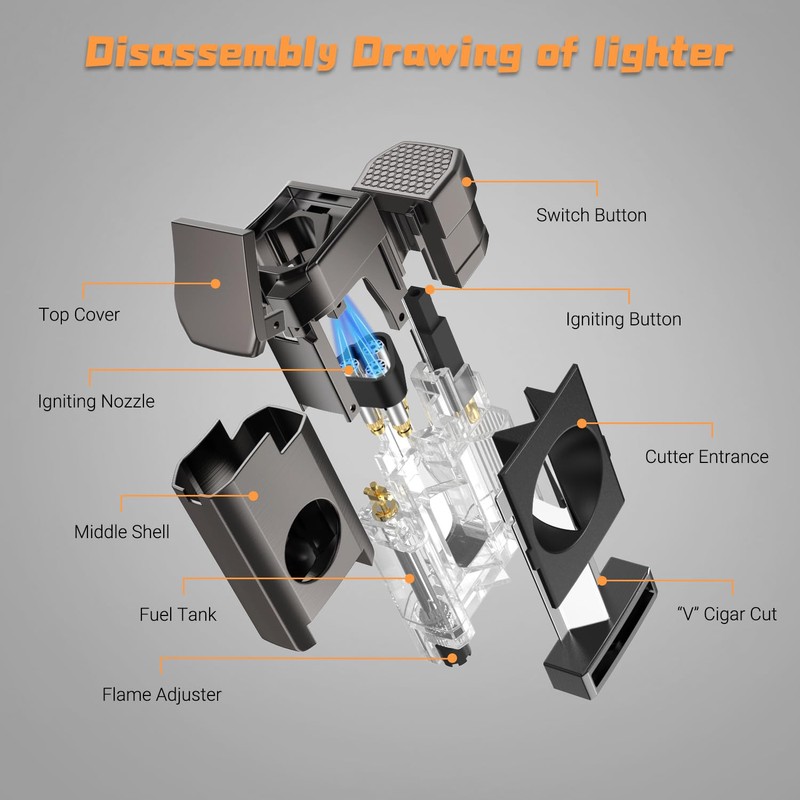 Disassembly Drawing of lighter

Switch Button

Top Cover

Igniting Button

Igniting Nozzle

Cutter Entrance

Middle Shell

Fuel Tank

"V" Cigar Cut

Flame Adjuster