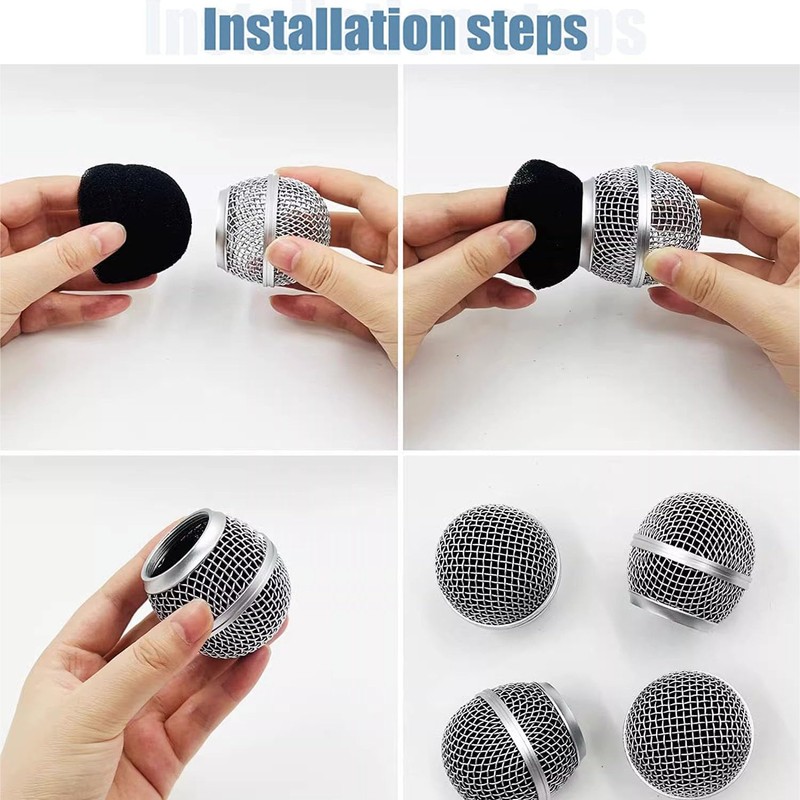 Installation steps