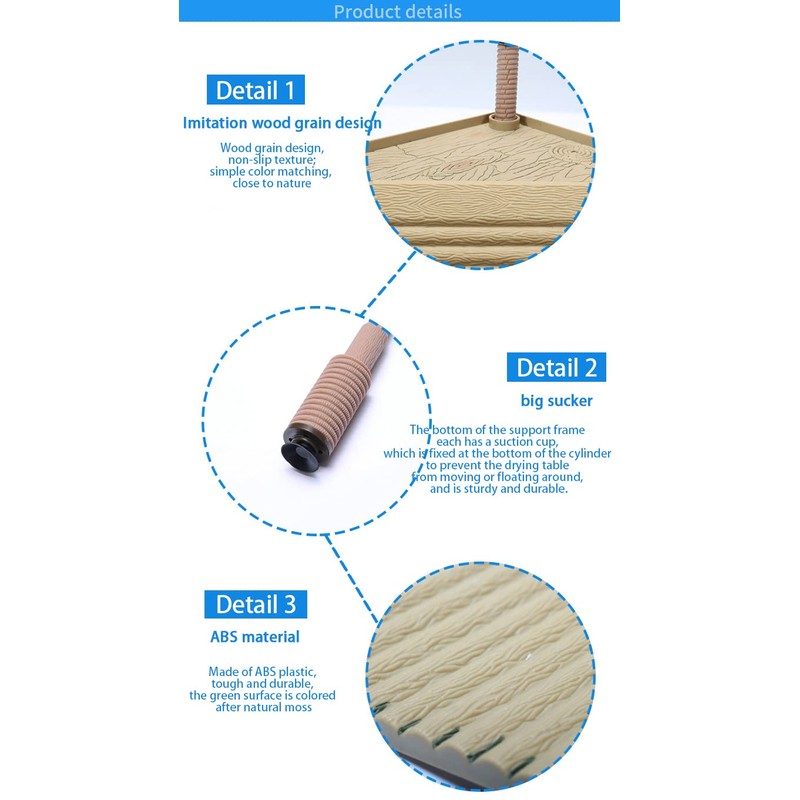 Product details

Detail 1

Imitation wood grain design

Wood grain design, non-slip texture; simple color matching, close to nature

Detail 2

big sucker

The bottom of the support frame each has a suction cup, which is fixed at the bottom of the cylinder to prevent the drying table from moving or floating around, and is sturdy and durable.

Detail 3

ABS material

Made of ABS plastic, tough and durable, the green surface is colored after natural moss