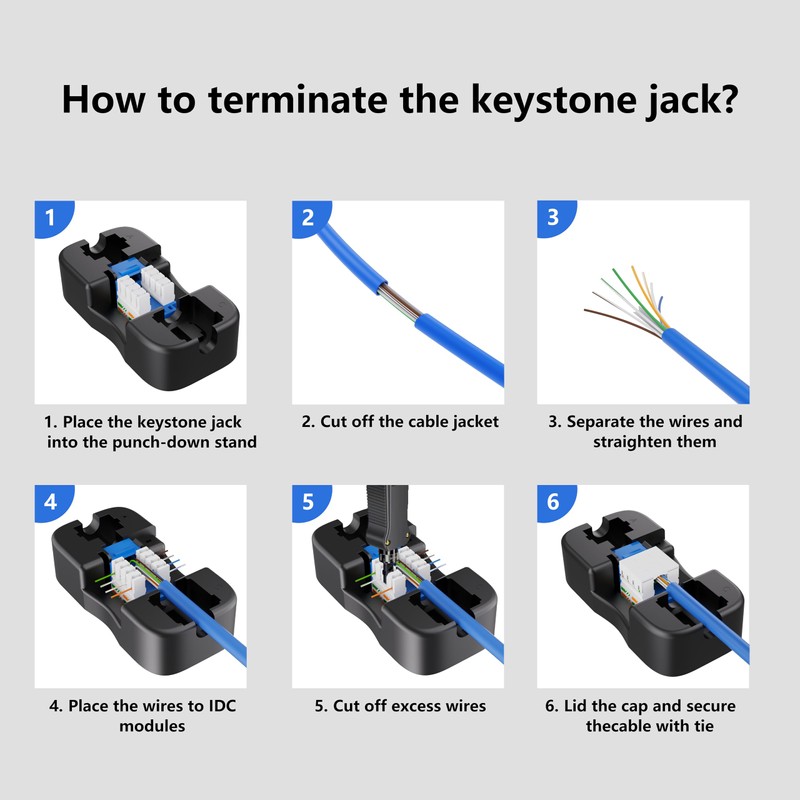 How to terminate the keystone jack?

1

1. Place the keystone jack into the punch-down stand

2

2. Cut off the cable jacket

3

3. Separate the wires and straighten them

4

4. Place the wires to IDC modules

5

5. Cut off excess wires

6

6. Lid the cap and secure thecable with tie