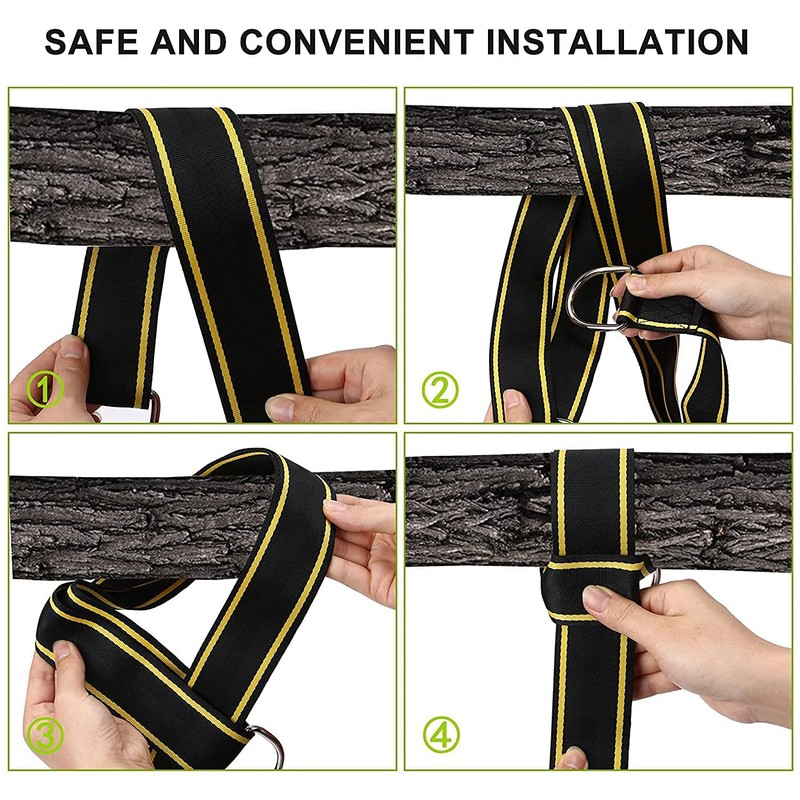 SAFE AND CONVENIENT INSTALLATION

①

②

③

④