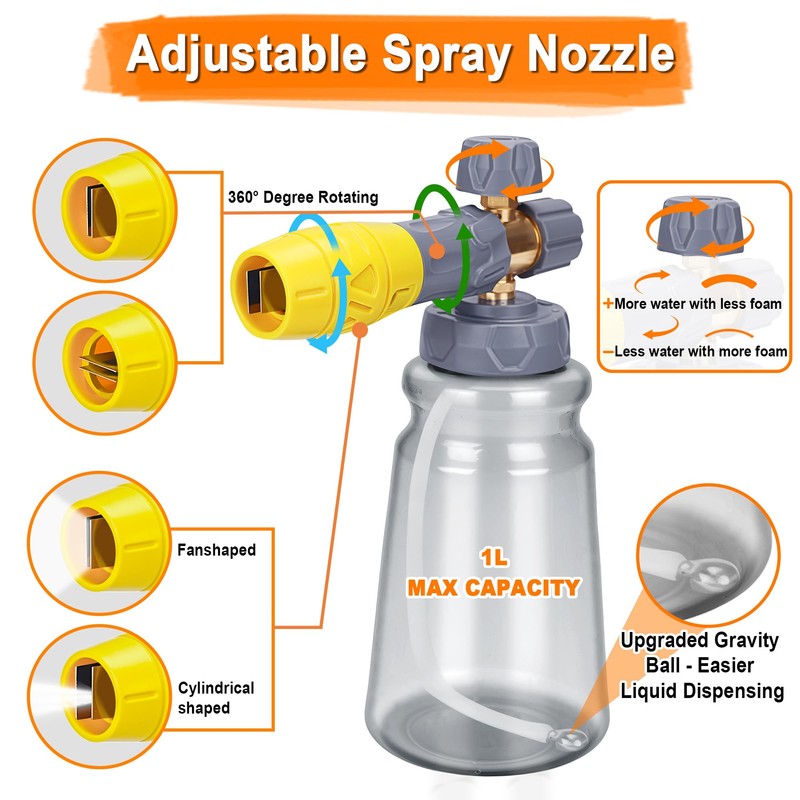 Adjustable Spray Nozzle

360° Degree Rotating

+More water with less foam

−Less water with more foam

Fanshaped

Cylindrical shaped

1L
MAX CAPACITY

Upgraded Gravity Ball - Easier Liquid Dispensing