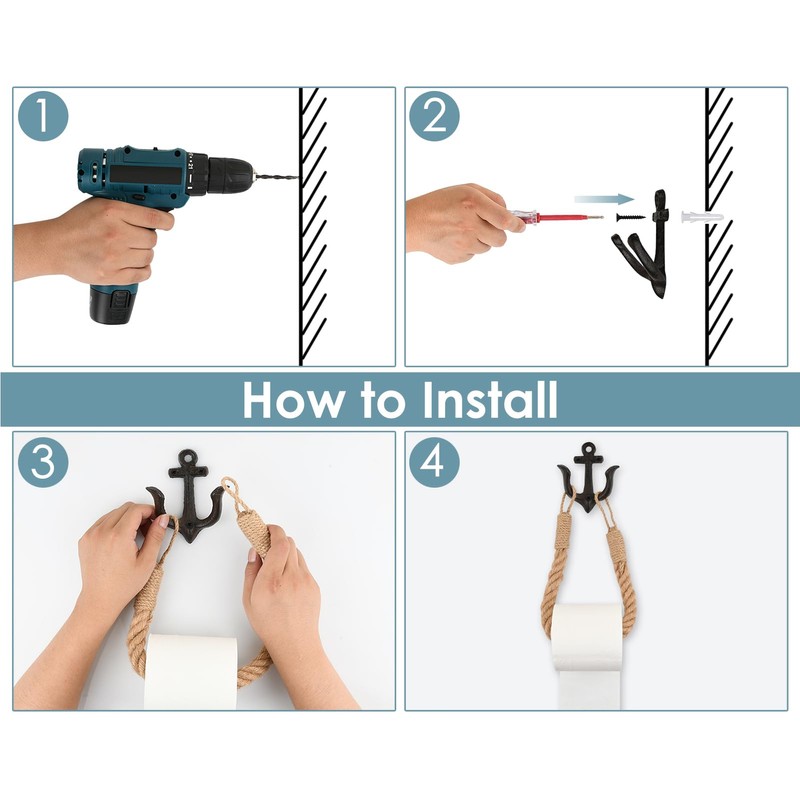 1

2

How to Install

3

4