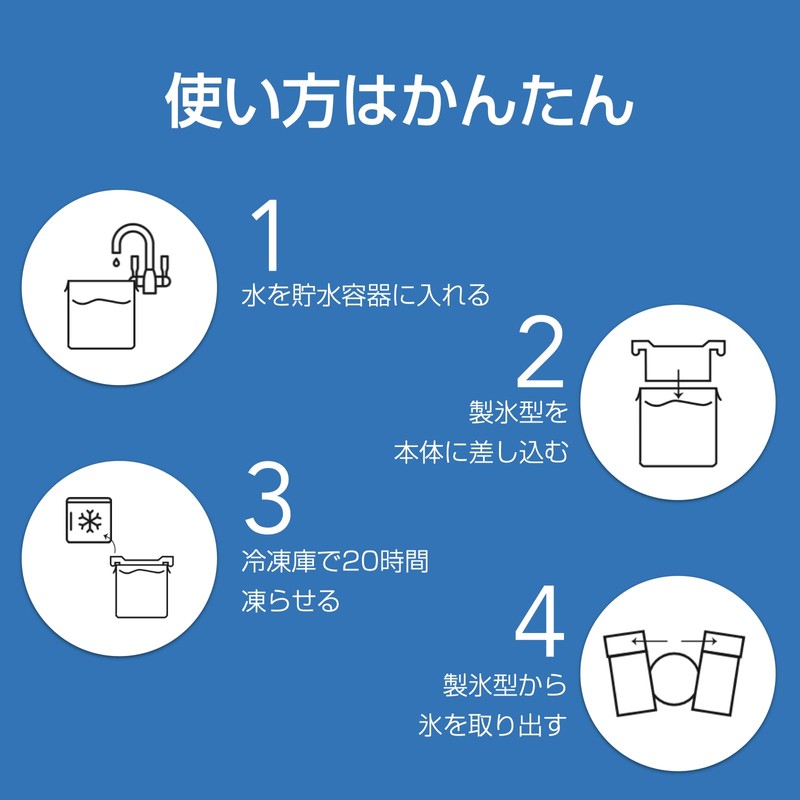 使い方はかんたん

1
水を貯水容器に入れる

2
製氷型を
本体に差し込む

3
冷凍庫で20時間
凍らせる

4
製氷型から
氷を取り出す