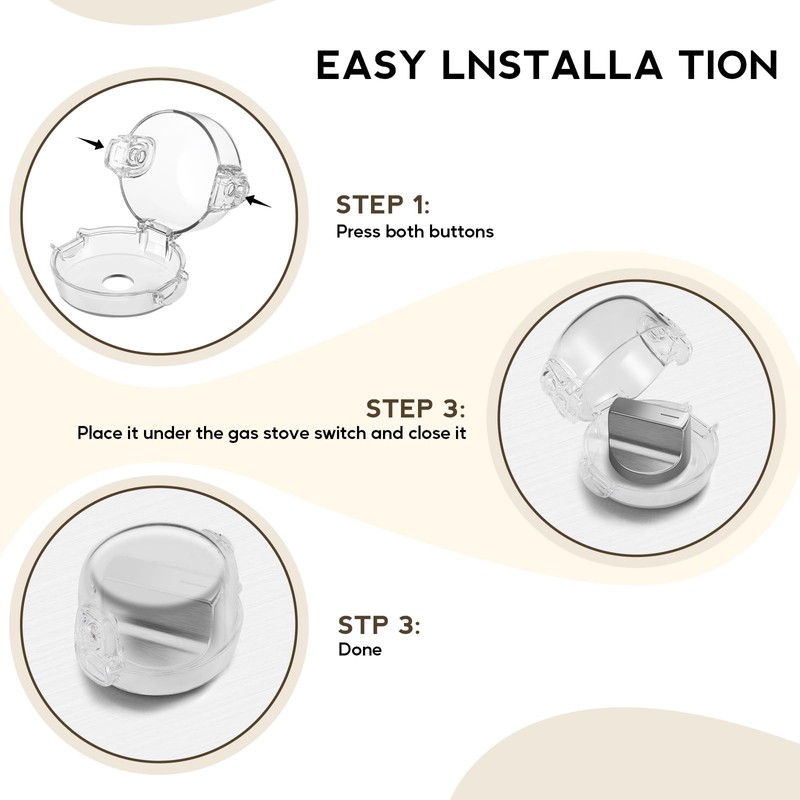 EASY LNSTALLA TION

STEP 1:
Press both buttons

STEP 3:
Place it under the gas stove switch and close it

STP 3:
Done