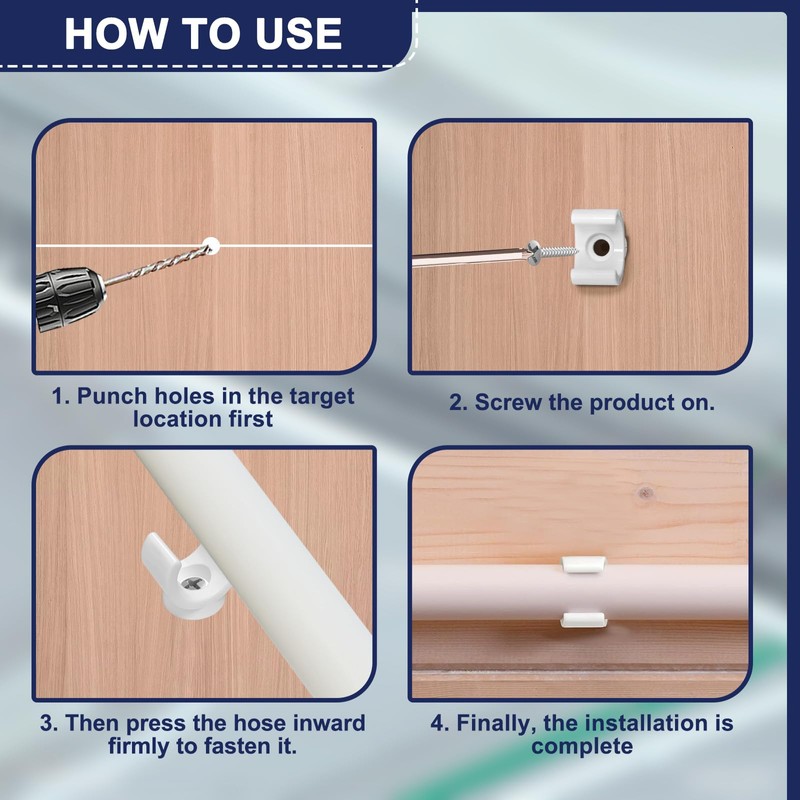 HOW TO USE

1. Punch holes in the target location first

2. Screw the product on.

3. Then press the hose inward firmly to fasten it.

4. Finally, the installation is complete