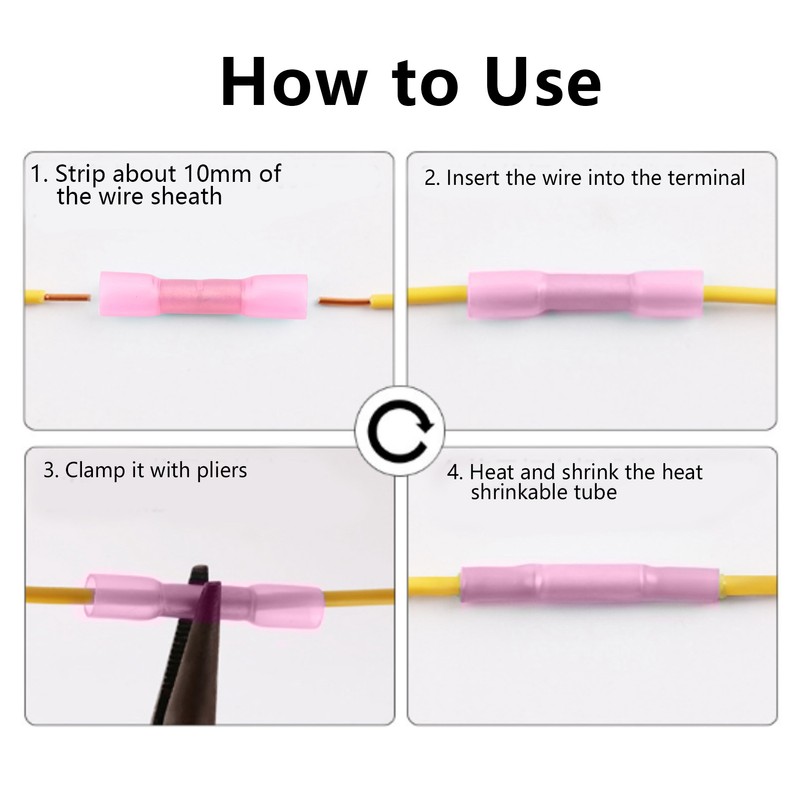 How to Use

1. Strip about 10mm of the wire sheath

2. Insert the wire into the terminal

3. Clamp it with pliers

4. Heat and shrink the heat shrinkable tube