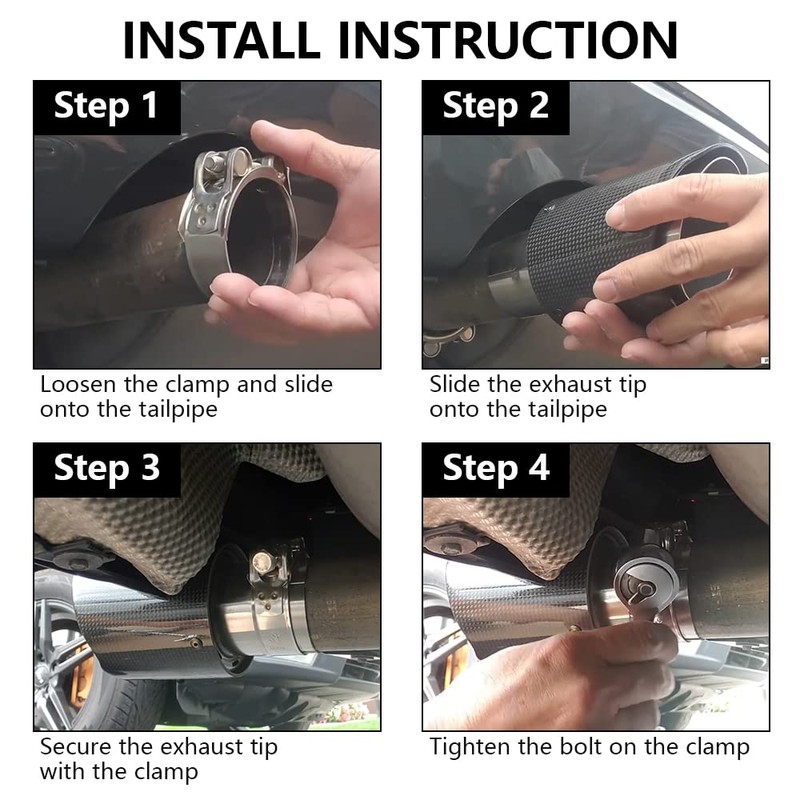 INSTALL INSTRUCTION

Step 1

Loosen the clamp and slide onto the tailpipe

Step 2

Slide the exhaust tip onto the tailpipe

Step 3

Secure the exhaust tip with the clamp

Step 4

Tighten the bolt on the clamp