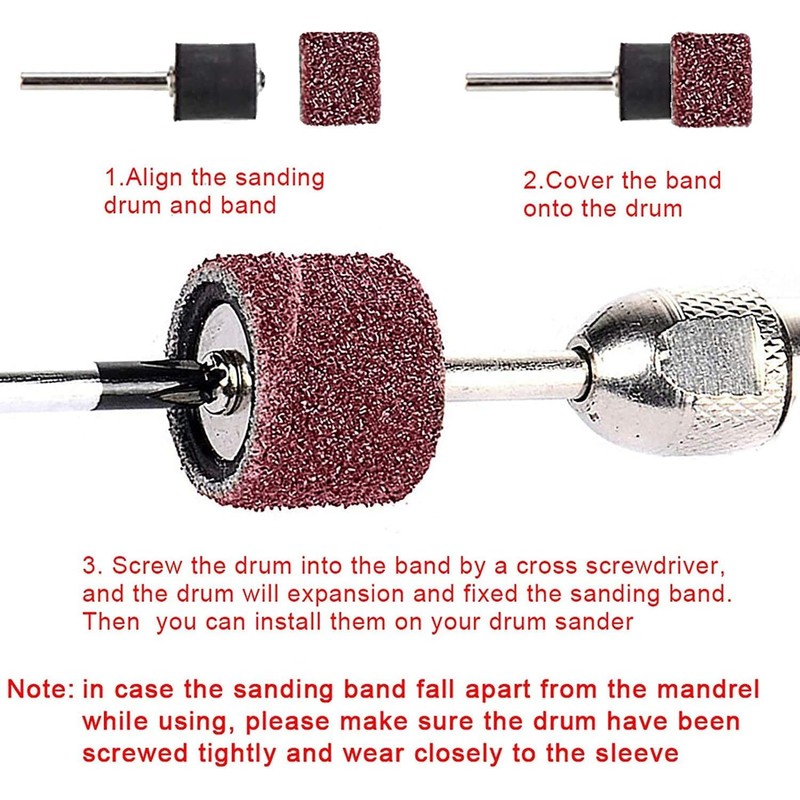 1.Align the sanding drum and band

2.Cover the band onto the drum

3. Screw the drum into the band by a cross screwdriver, and the drum will expansion and fixed the sanding band. Then  you can install them on your drum sander

Note: in case the sanding band fall apart from the mandrel while using, please make sure the drum have been screwed tightly and wear closely to the sleeve