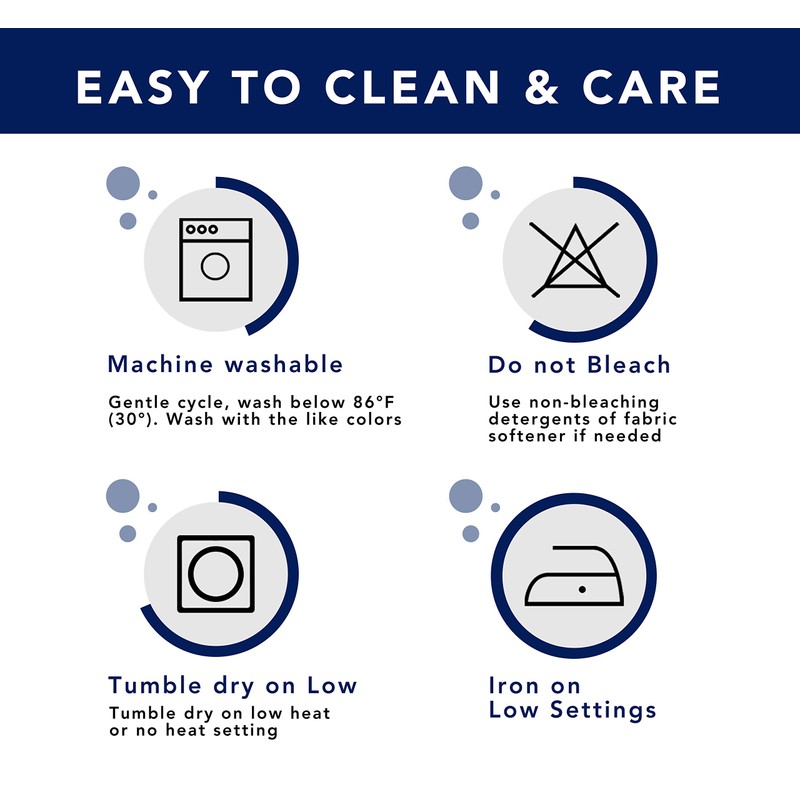 EASY TO CLEAN & CARE

Machine washable

Gentle cycle, wash below 86°F (30°). Wash with the like colors

Do not Bleach

Use non-bleaching detergents of fabric softener if needed

Tumble dry on Low

Tumble dry on low heat or no heat setting

Iron on Low Settings