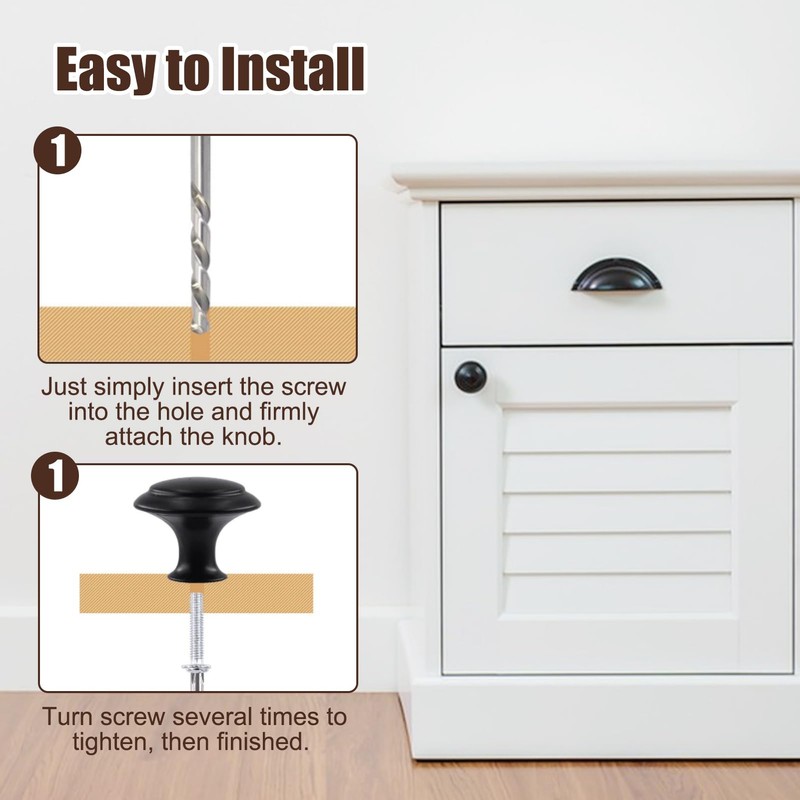 Easy to Install

1

Just simply insert the screw into the hole and firmly attach the knob.

1

Turn screw several times to tighten, then finished.