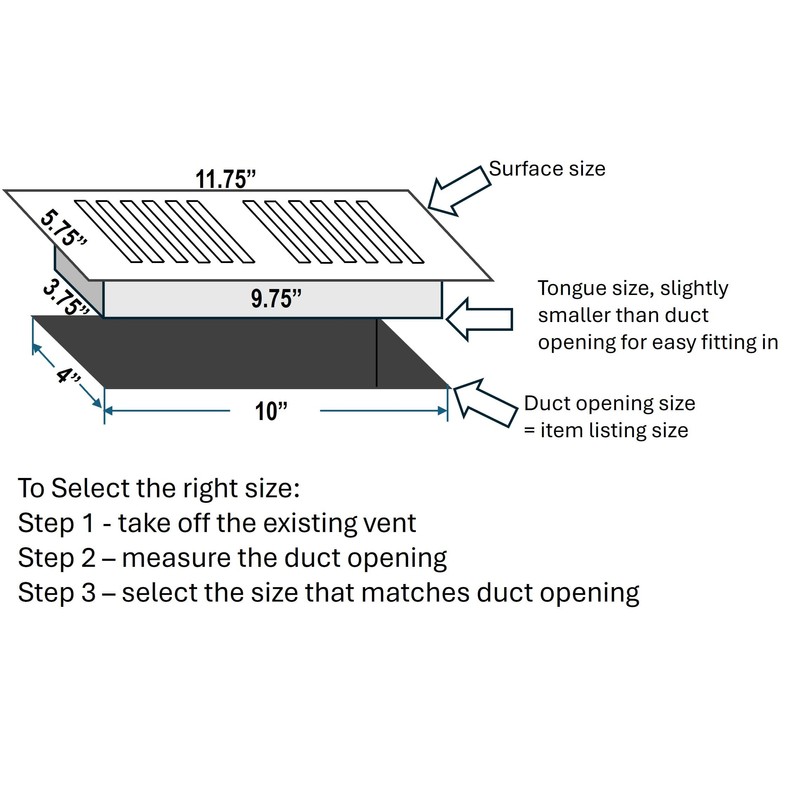 11.75”

Surface size

5.75”

3.75”

9.75”

Tongue size, slightly smaller than duct opening for easy fitting in

4”

10”

Duct opening size = item listing size

To Select the right size:
Step 1 - take off the existing vent
Step 2 – measure the duct opening
Step 3 – select the size that matches duct opening