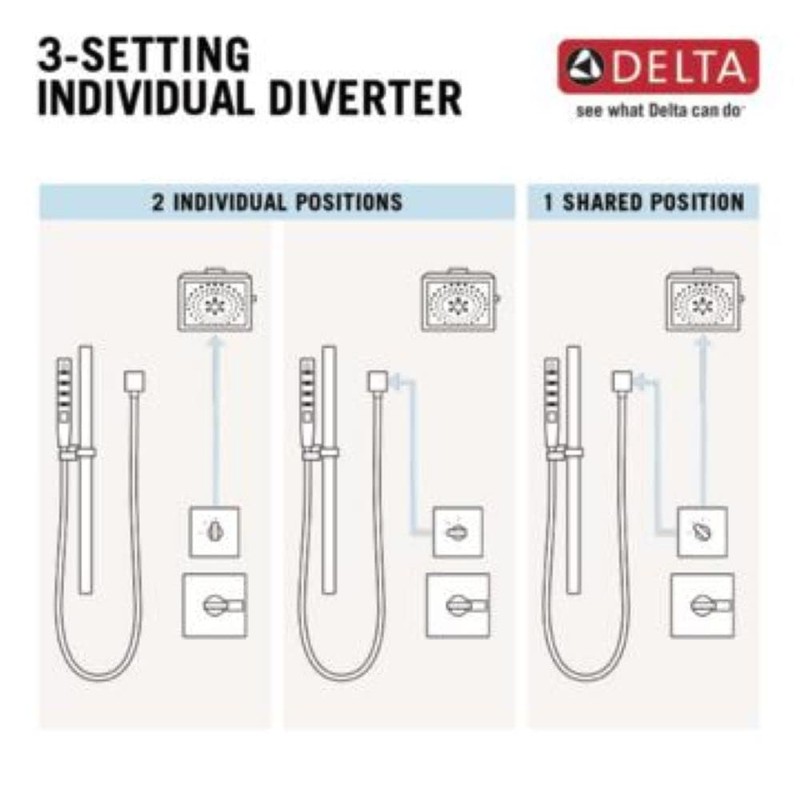 3-SETTING INDIVIDUAL DIVERTER

DELTA
see what Delta can do

2 INDIVIDUAL POSITIONS

1 SHARED POSITION