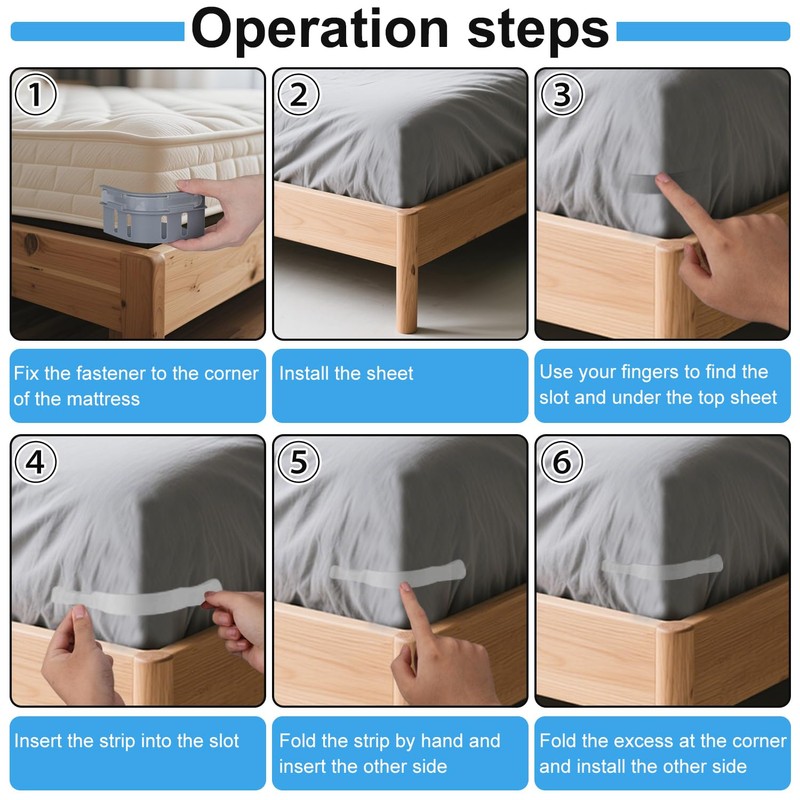 Operation steps

1
Fix the fastener to the corner of the mattress

2
Install the sheet

3
Use your fingers to find the slot and under the top sheet

4
Insert the strip into the slot

5
Fold the strip by hand and insert the other side

6
Fold the excess at the corner and install the other side