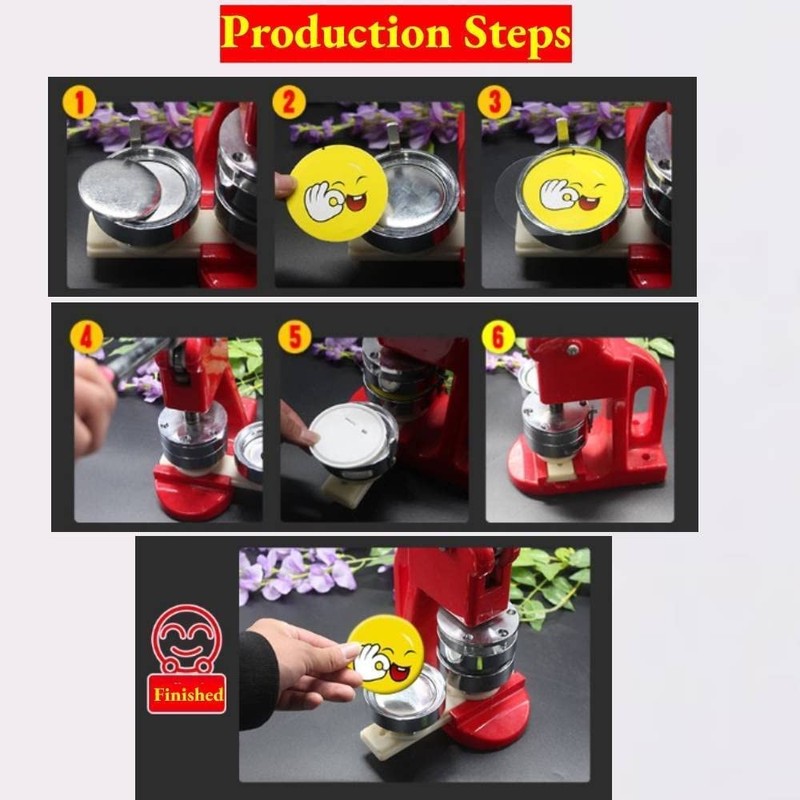 Production Steps

1

2

3

4

5

6

Finished