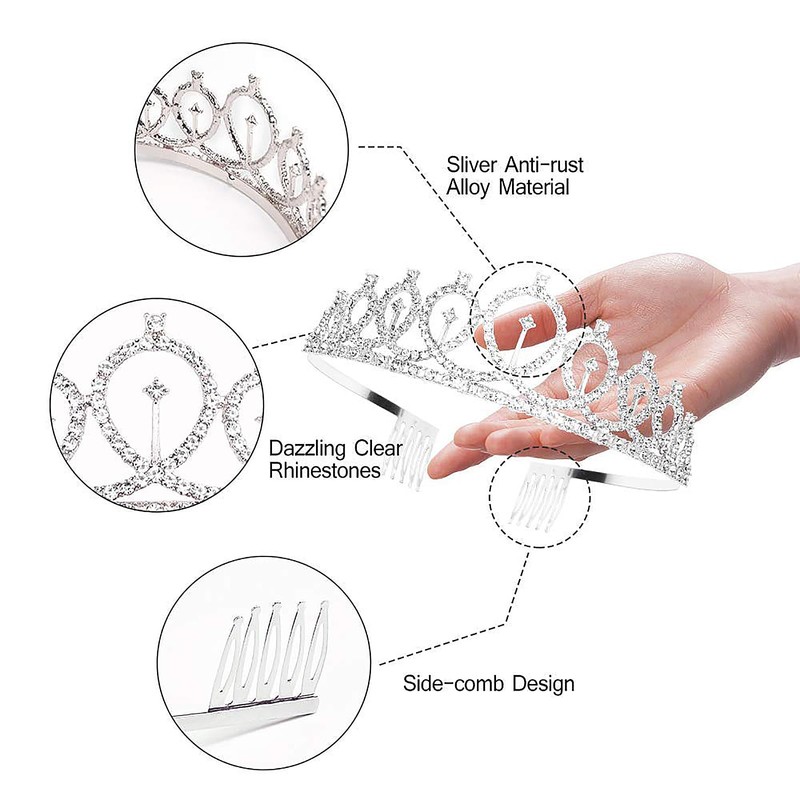 Sliver Anti-rust Alloy Material

Dazzling Clear Rhinestones

Side-comb Design