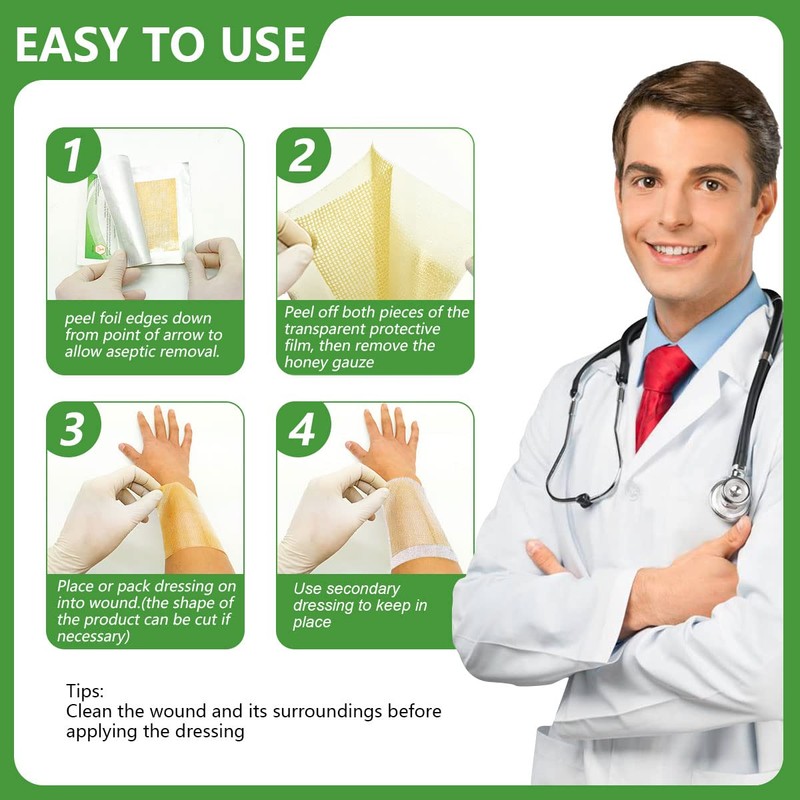 EASY TO USE

1

peel foil edges down from point of arrow to allow aseptic removal.

2

Peel off both pieces of the transparent protective film, then remove the honey gauze

3

Place or pack dressing on into wound.(the shape of the product can be cut if necessary)

4

Use secondary dressing to keep in place

Tips:
Clean the wound and its surroundings before applying the dressing