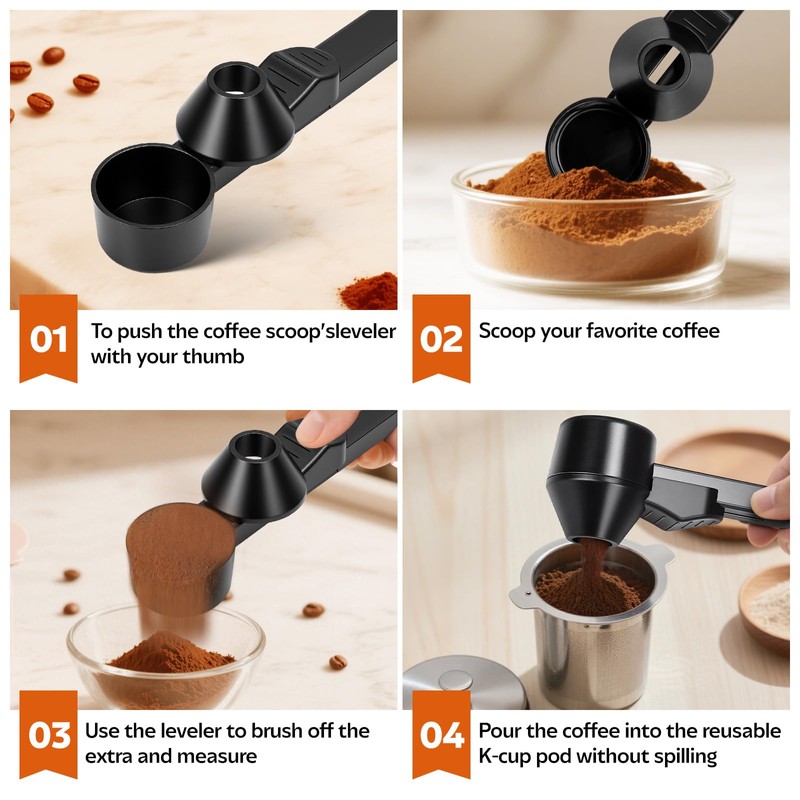 01 To push the coffee scoop'sleveler with your thumb

02 Scoop your favorite coffee

03 Use the leveler to brush off the extra and measure

04 Pour the coffee into the reusable K-cup pod without spilling