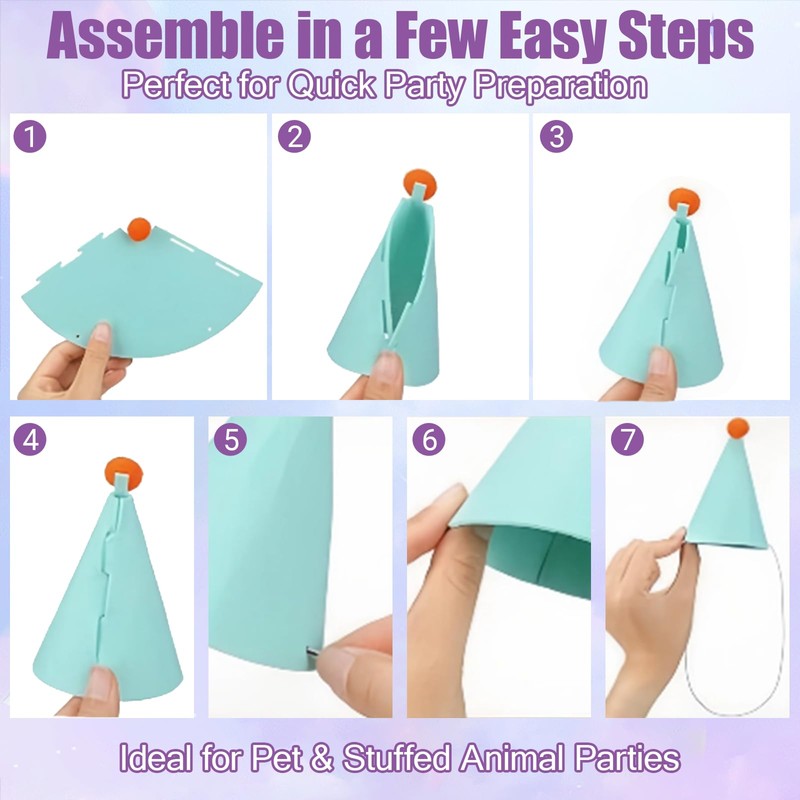 Assemble in a Few Easy Steps

Perfect for Quick Party Preparation

1

2

3

4

5

6

7

Ideal for Pet & Stuffed Animal Parties