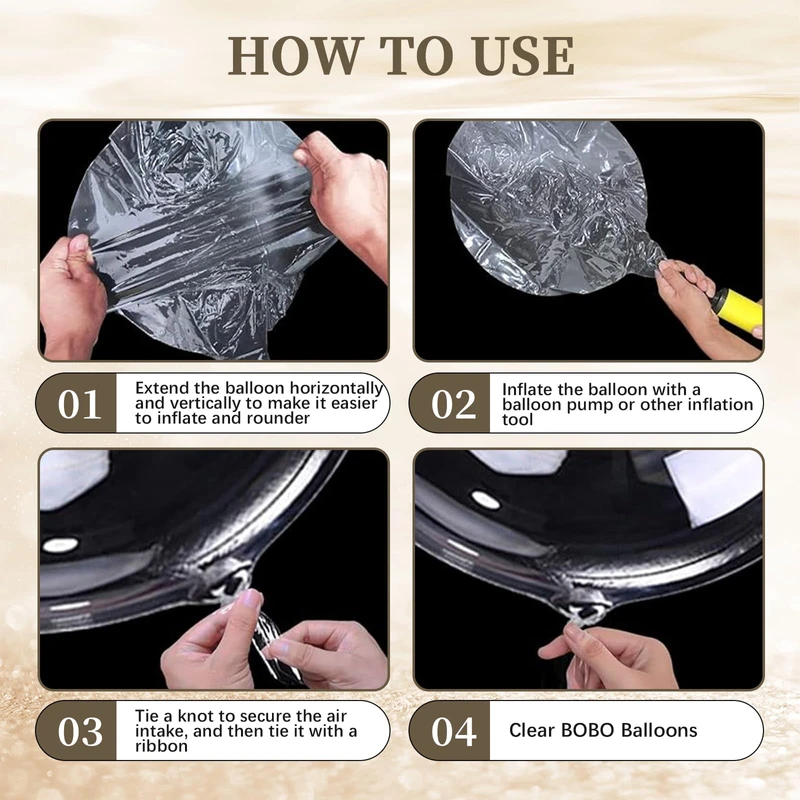 HOW TO USE

01 Extend the balloon horizontally and vertically to make it easier to inflate and rounder

02 Inflate the balloon with a balloon pump or other inflation tool

03 Tie a knot to secure the air intake, and then tie it with a ribbon

04 Clear BOBO Balloons