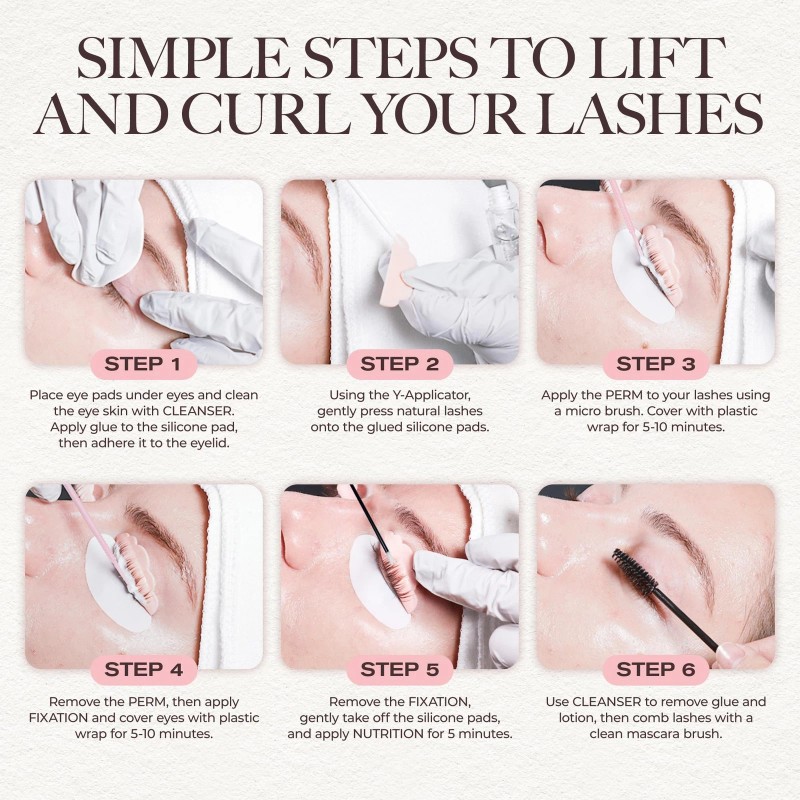 SIMPLE STEPS TO LIFT AND CURL YOUR LASHES

STEP 1

Place eye pads under eyes and clean the eye skin with CLEANSER. Apply glue to the silicone pad, then adhere it to the eyelid.

STEP 2

Using the Y-Applicator, gently press natural lashes onto the glued silicone pads.

STEP 3

Apply the PERM to your lashes using a micro brush. Cover with plastic wrap for 5-10 minutes.

STEP 4

Remove the PERM, then apply FIXATION and cover eyes with plastic wrap for 5-10 minutes.

STEP 5

Remove the FIXATION, gently take off the silicone pads, and apply NUTRITION for 5 minutes.

STEP 6

Use CLEANSER to remove glue and lotion, then comb lashes with a clean mascara brush.