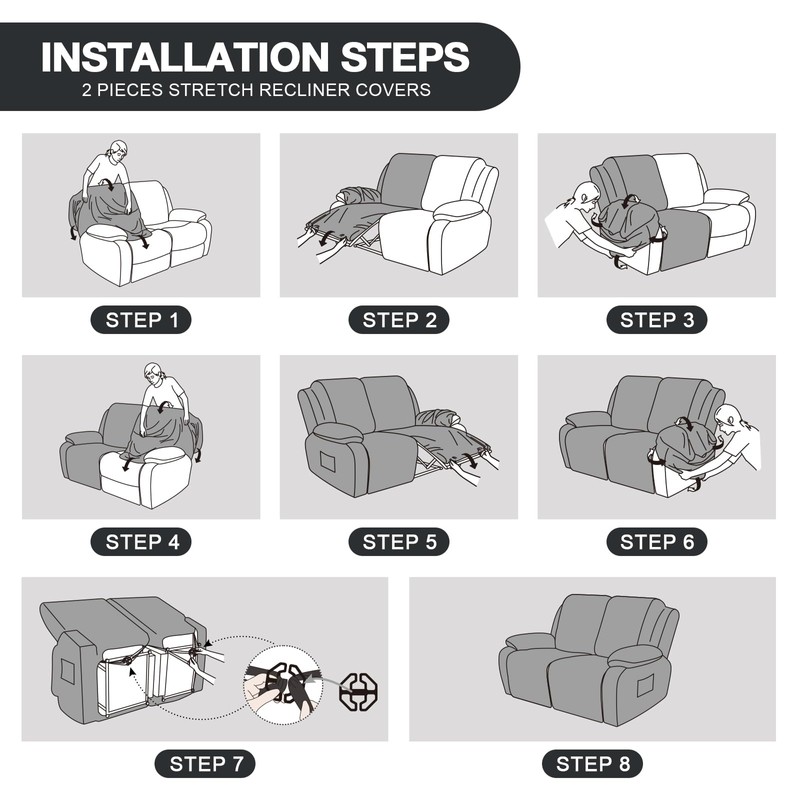 INSTALLATION STEPS
2 PIECES STRETCH RECLINER COVERS

STEP 1

STEP 2

STEP 3

STEP 4

STEP 5

STEP 6

STEP 7

STEP 8