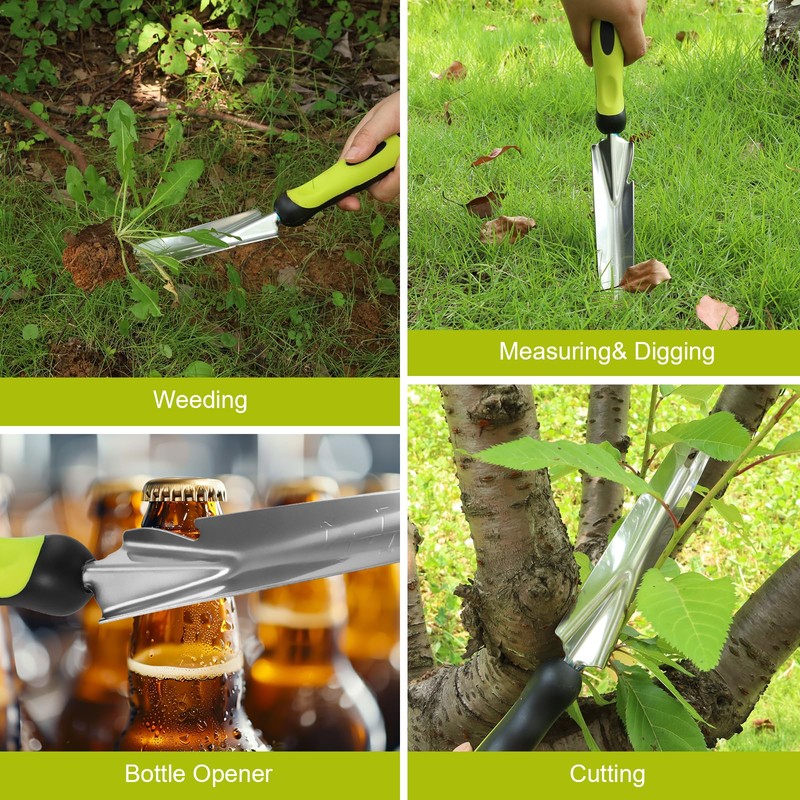 Weeding

Measuring& Digging

Bottle Opener

Cutting