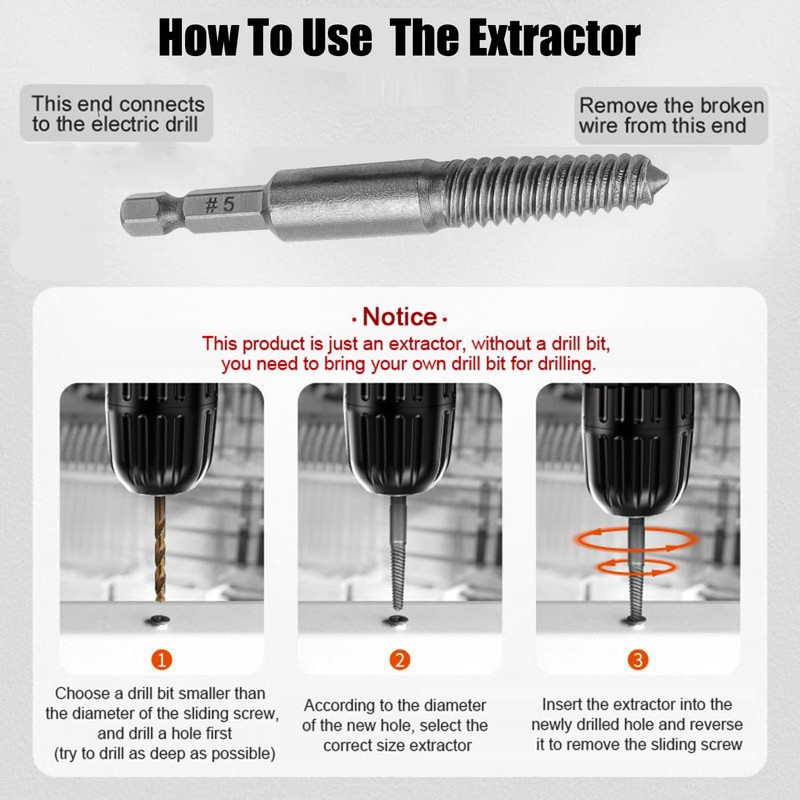 How To Use The Extractor

This end connects to the electric drill

Remove the broken wire from this end

#5

· Notice ·

This product is just an extractor, without a drill bit, you need to bring your own drill bit for drilling.

1

Choose a drill bit smaller than the diameter of the sliding screw, and drill a hole first (try to drill as deep as possible)

2

According to the diameter of the new hole, select the correct size extractor

3

Insert the extractor into the newly drilled hole and reverse it to remove the sliding screw