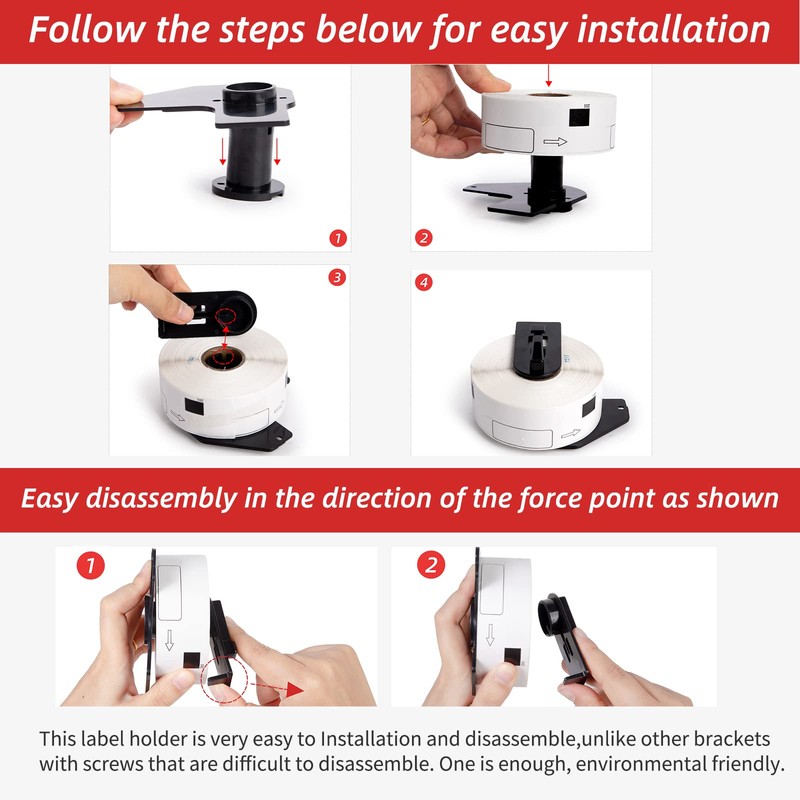 Follow the steps below for easy installation

1

2

3

4

Easy disassembly in the direction of the force point as shown

1

2

This label holder is very easy to Installation and disassemble,unlike other brackets with screws that are difficult to disassemble. One is enough, environmental friendly.