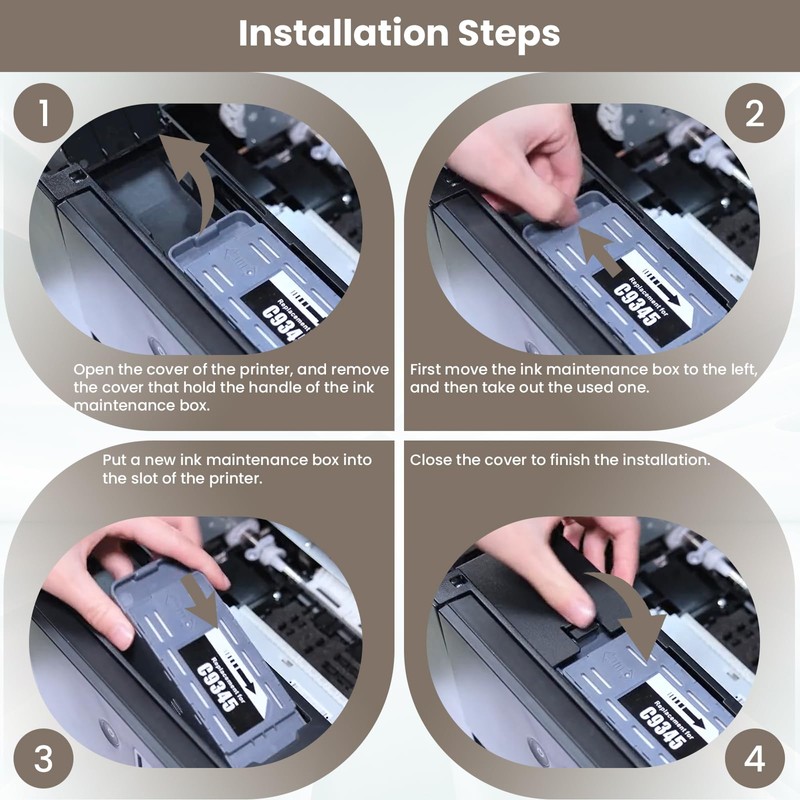 Installation Steps

1

Replacement for
C934

Open the cover of the printer, and remove the cover that hold the handle of the ink maintenance box.

2

Replacement for
C9345

First move the ink maintenance box to the left, and then take out the used one.

Put a new ink maintenance box into the slot of the printer.

Replacement for
C9345

3

Close the cover to finish the installation.

Replacement for
C9345

4