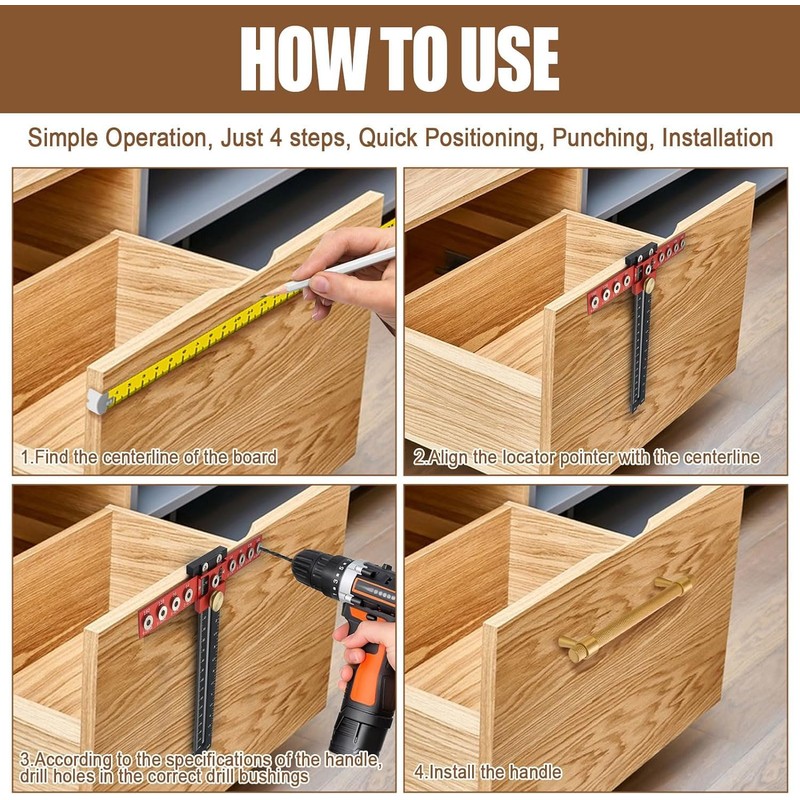 HOW TO USE

Simple Operation, Just 4 steps, Quick Positioning, Punching, Installation

1.Find the centerline of the board

2.Align the locator pointer with the centerline

3.According to the specifications of the handle, drill holes in the correct drill bushings

4.Install the handle