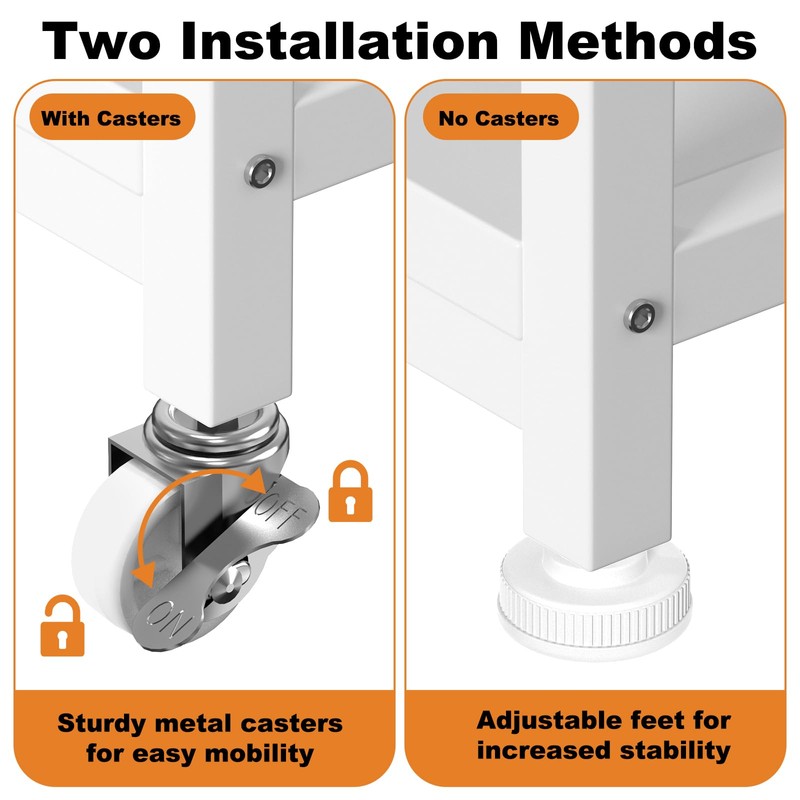 Two Installation Methods

With Casters

OFF

ON

Sturdy metal casters for easy mobility

No Casters

Adjustable feet for increased stability