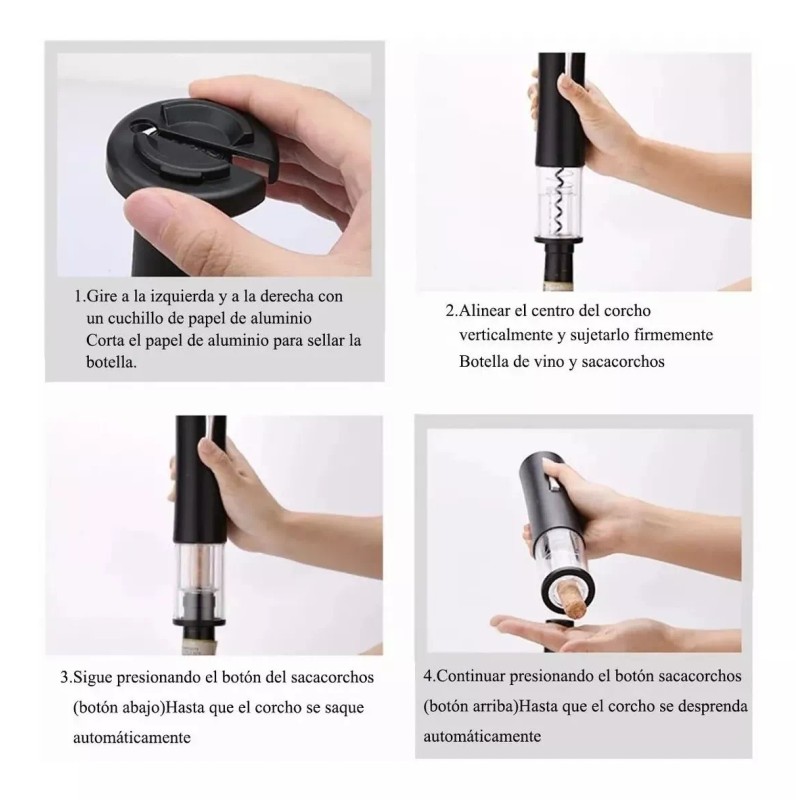 1.Gire a la izquierda y a la derecha con un cuchillo de papel de aluminio Corta el papel de aluminio para sellar la botella.

2.Alinear el centro del corcho verticalmente y sujetarlo firmemente Botella de vino y sacacorchos

3.Sigue presionando el botón del sacacorchos (botón abajo)Hasta que el corcho se saque automáticamente

4.Continuar presionando el botón sacacorchos (botón arriba)Hasta que el corcho se desprenda automáticamente