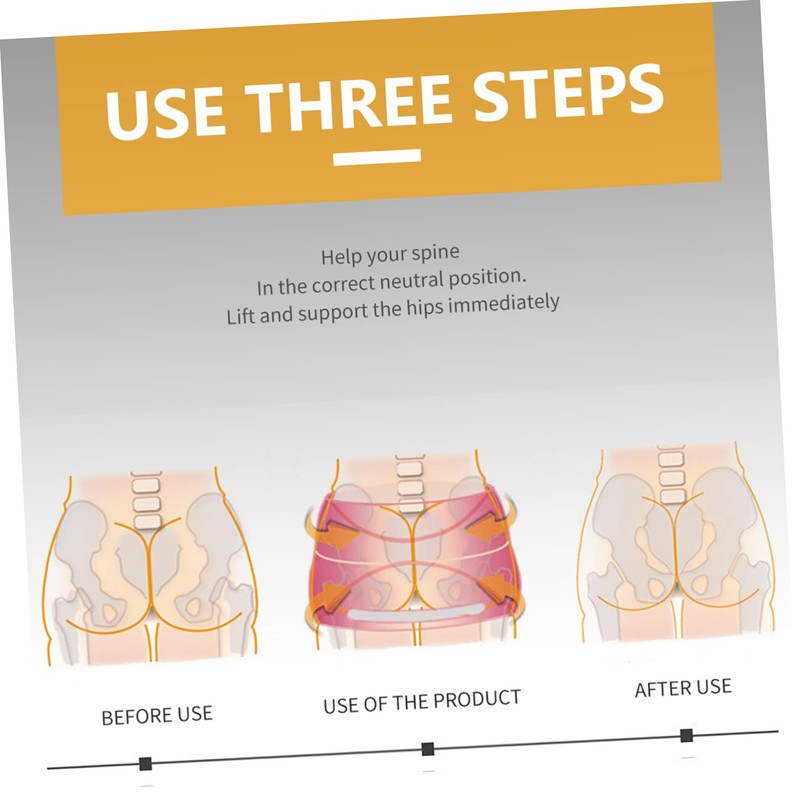 USE THREE STEPS

Help your spine
In the correct neutral position.
Lift and support the hips immediately

BEFORE USE

USE OF THE PRODUCT

AFTER USE